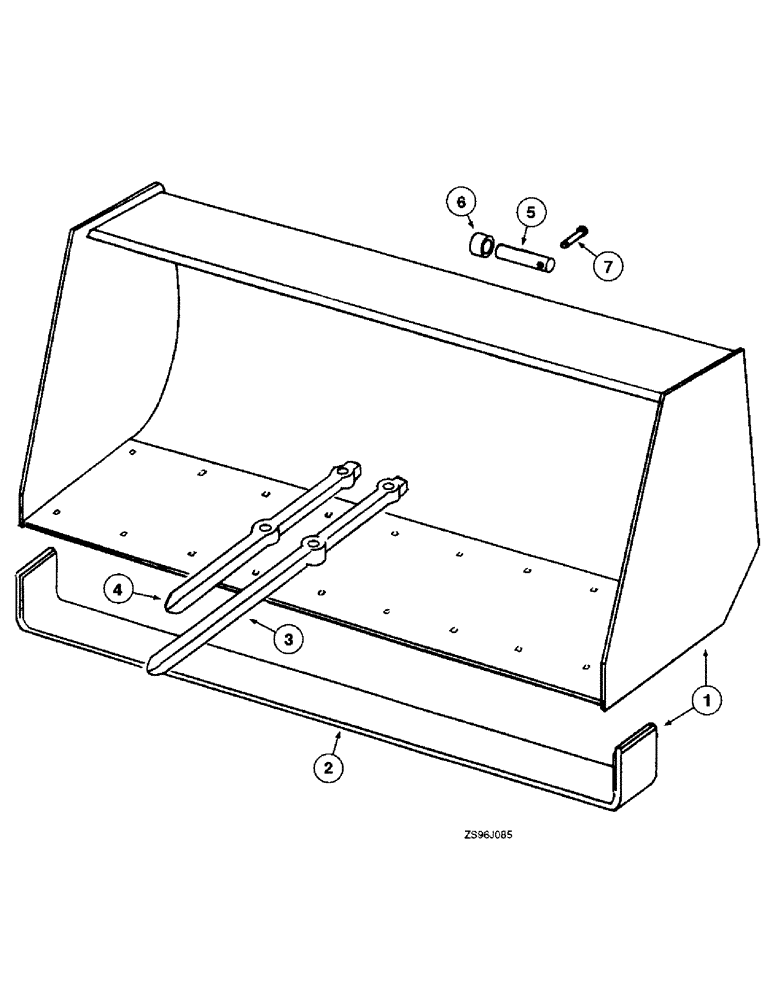 6
5
7
4
3
1
2
ZS96J085