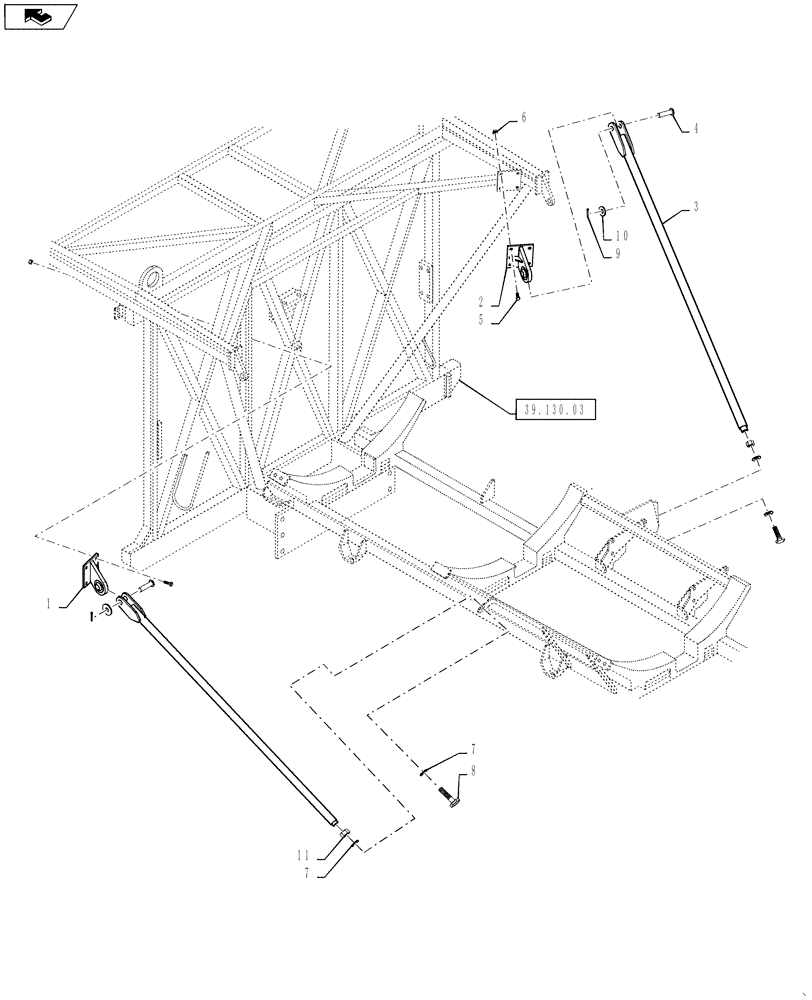 6
4
3
10
9
2
5
39.130.03
1
7
8
11
7