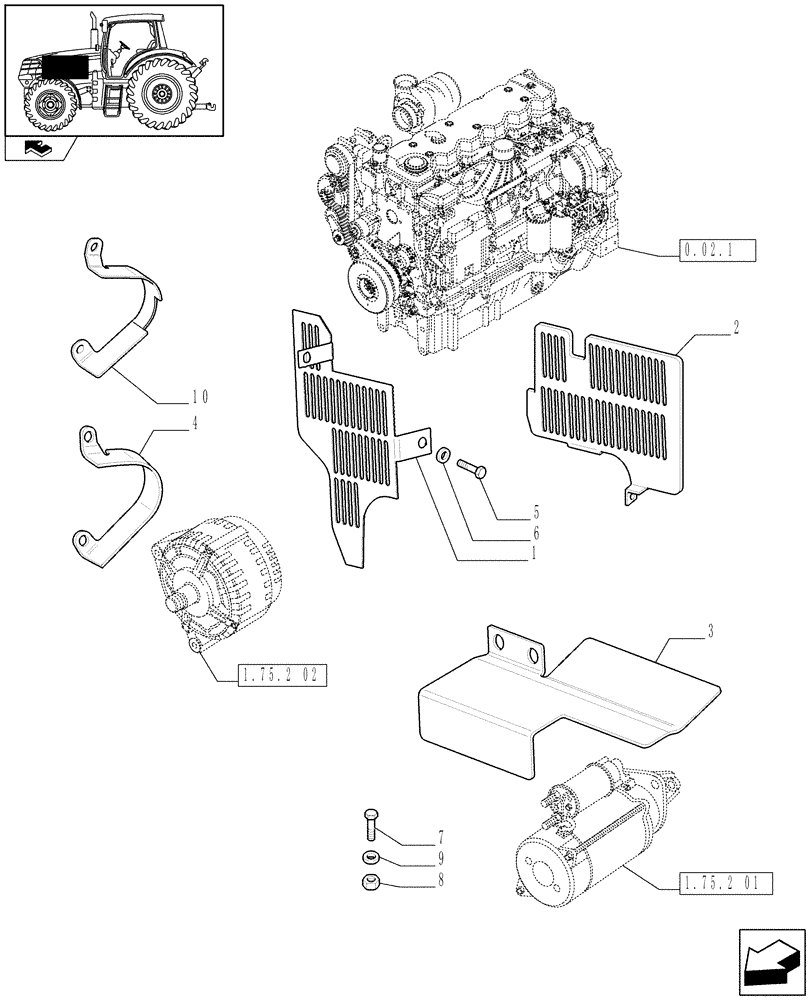 0.02.1
2
10
4
5
6
1
1.75.2 02
3
7
9
8
1.75.2 01