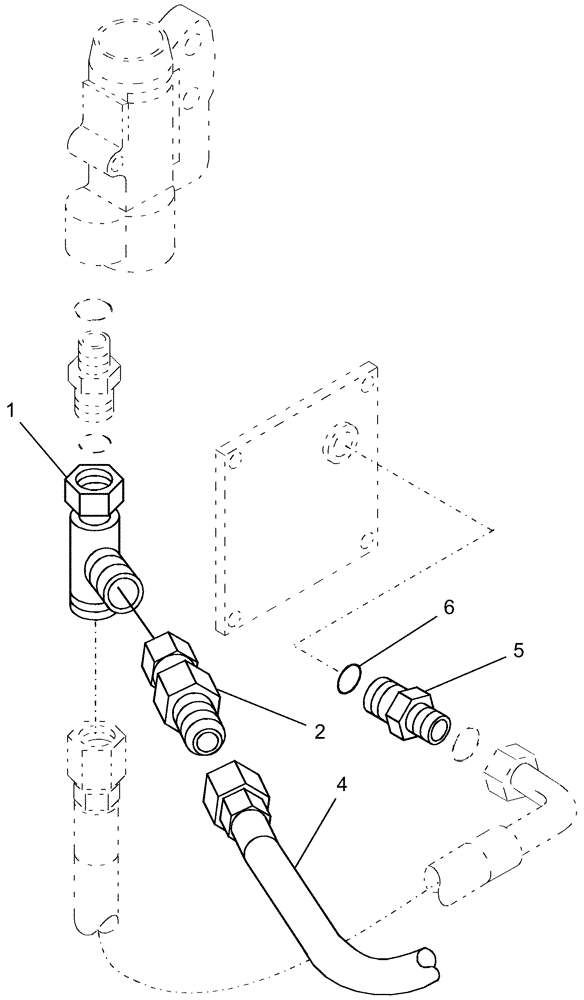 1
6
5
2
4