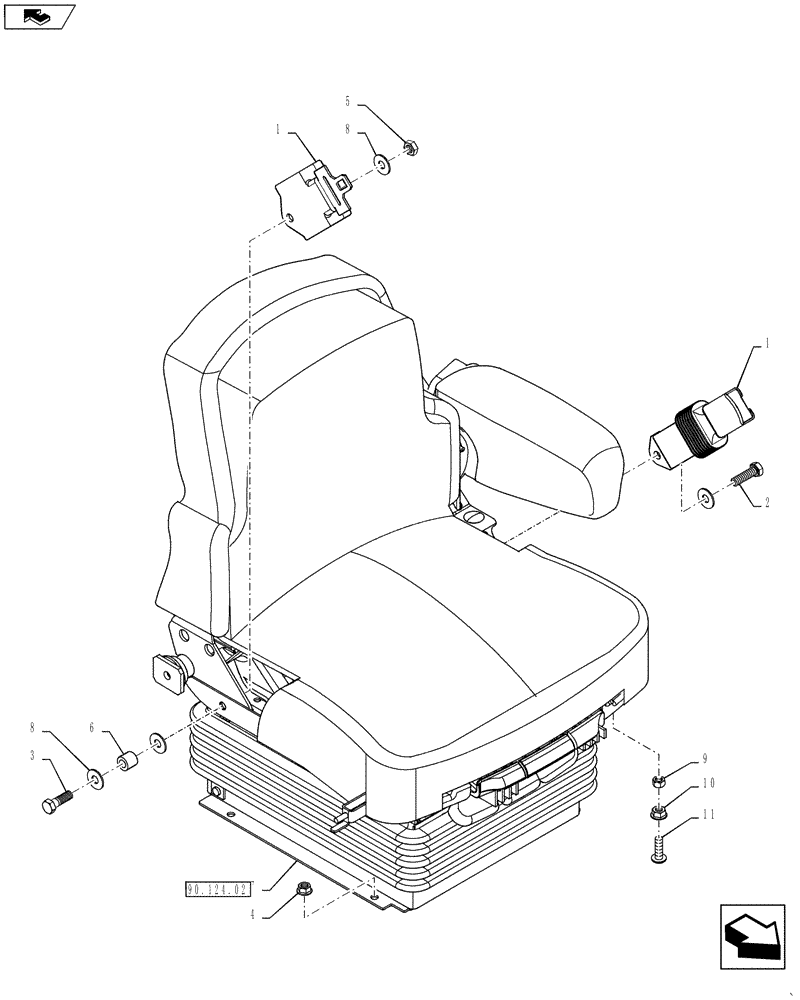 5
1
8
1
2
8
6
3
9
10
11
90.124.02
4