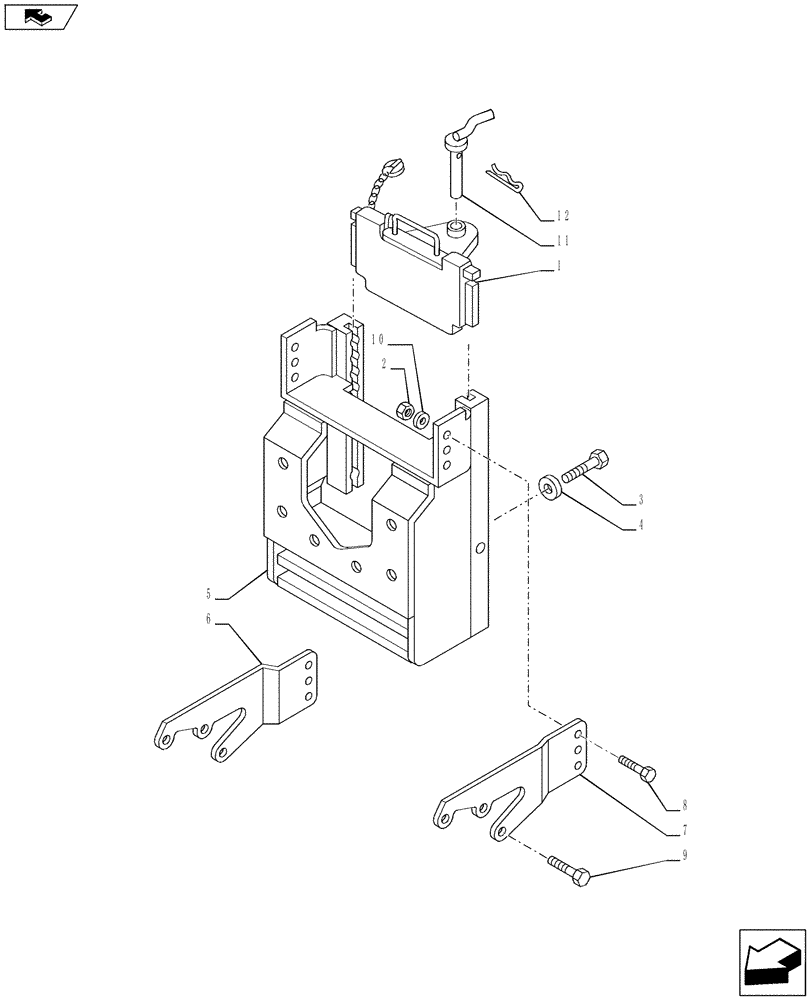 12
11
1
10
2
3
4
5
6
8
7
9