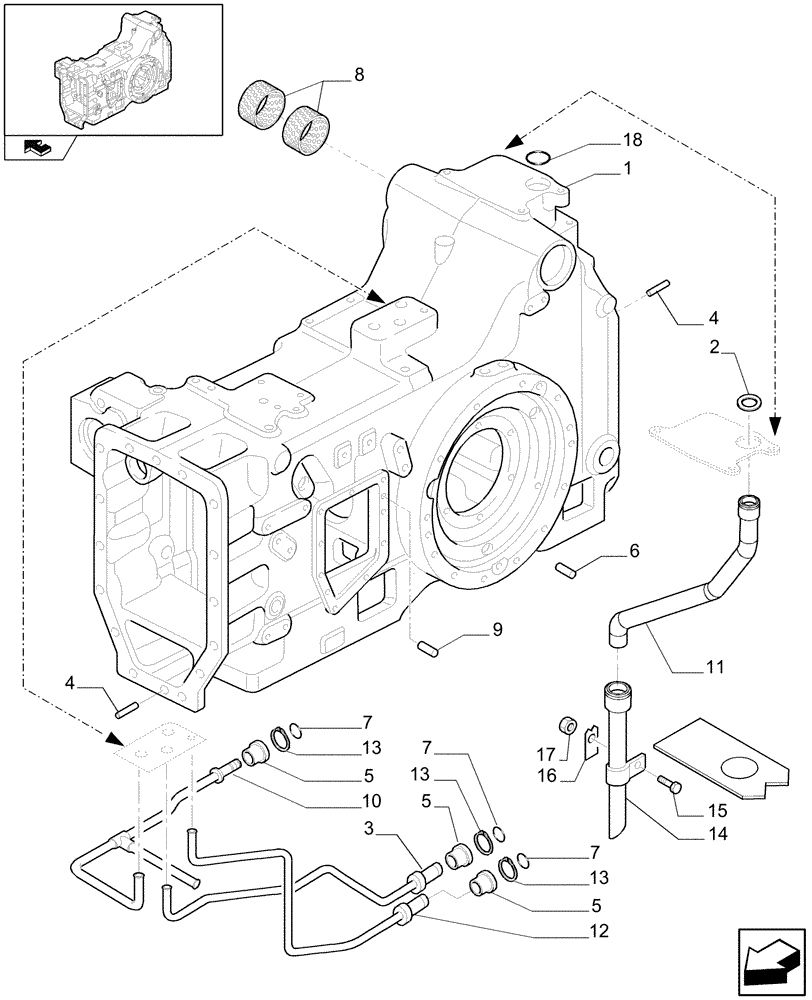 8
18
1
4
2
6
9
11
4
7
13
5
10
7
13
5
3
7
13
5
12
17
16
15
14