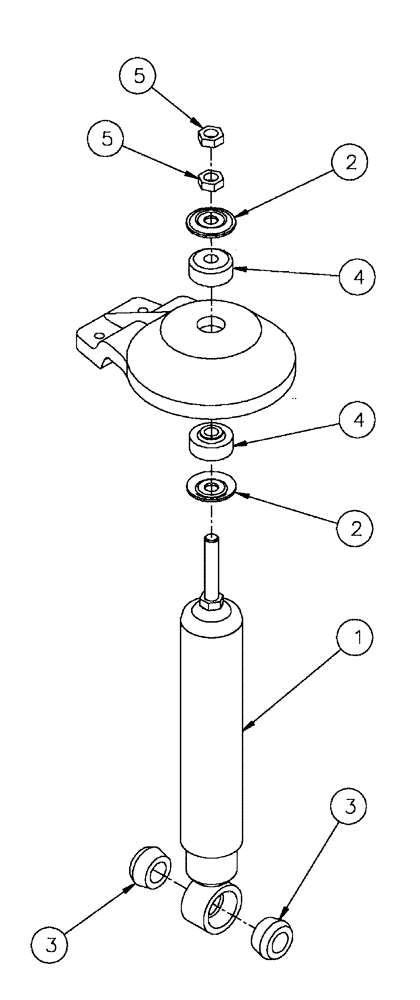 5
5
2
4
4
2
1
3
3