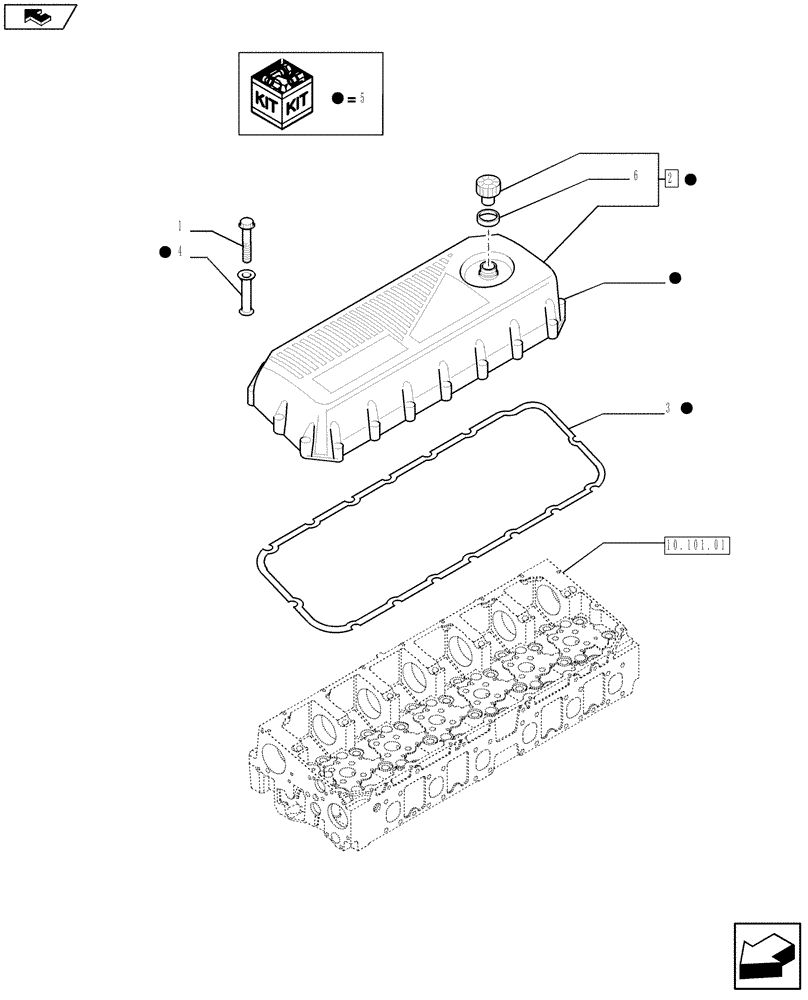 KIT KIT
● = 5

6
2 ●
1
● 4
●
3 ●
10.101.01