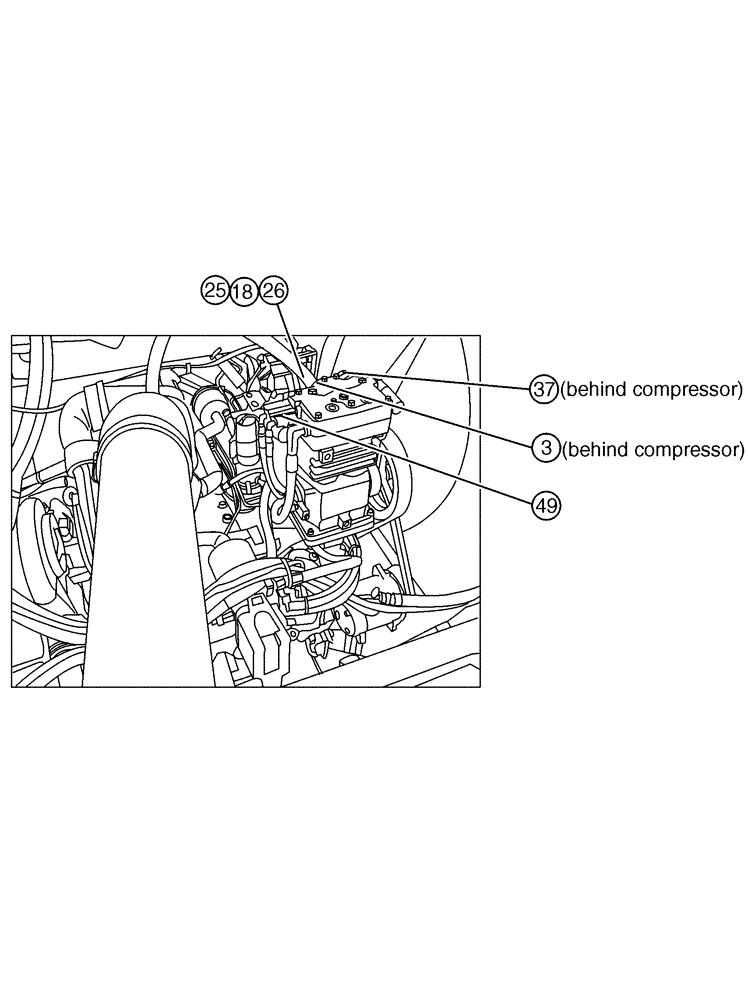 25 18 26

37 (behind compressor)

3 (behind compressor)

49