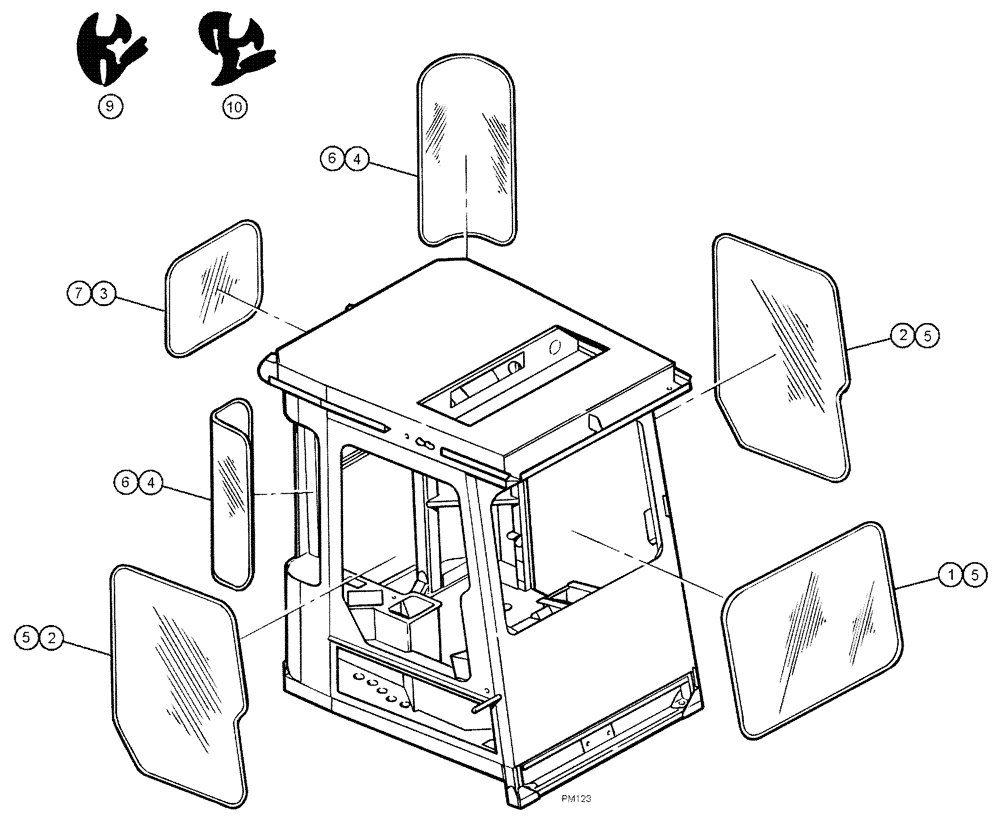 9
10
6 4
7 3
2 5
6 4
1 5
5 2
PM123