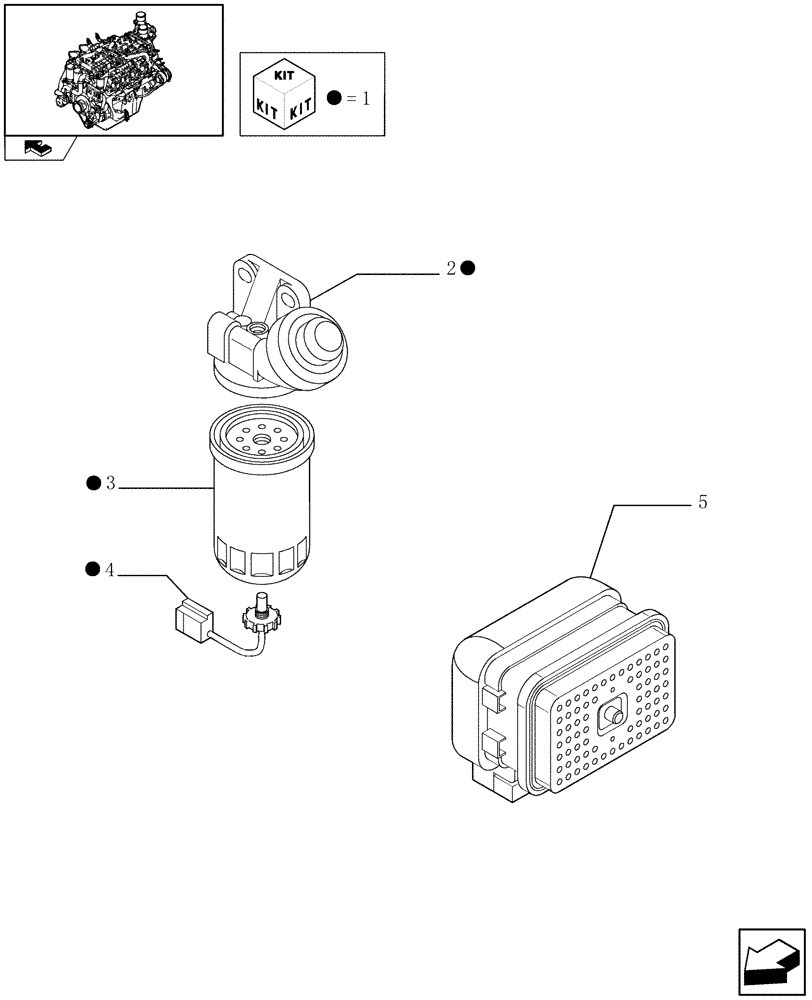 KIT
KIT KIT
● = 1

2 ●

● 3

● 4

5