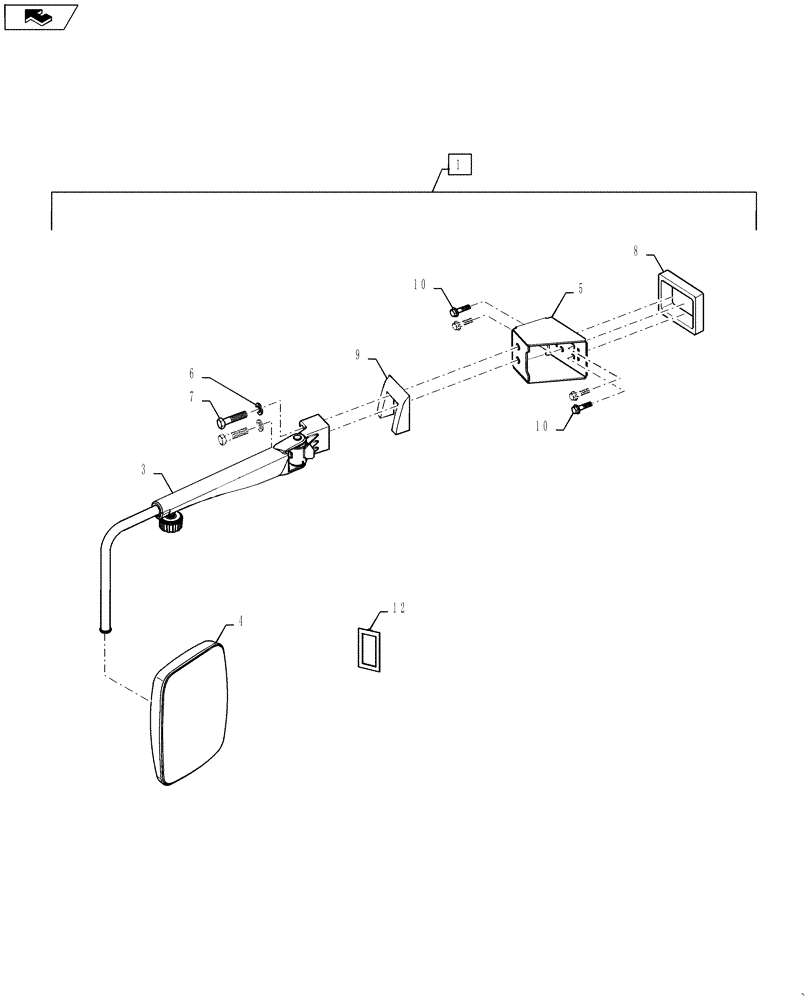 1

8

10

5

9

6

7

10

3

12

4