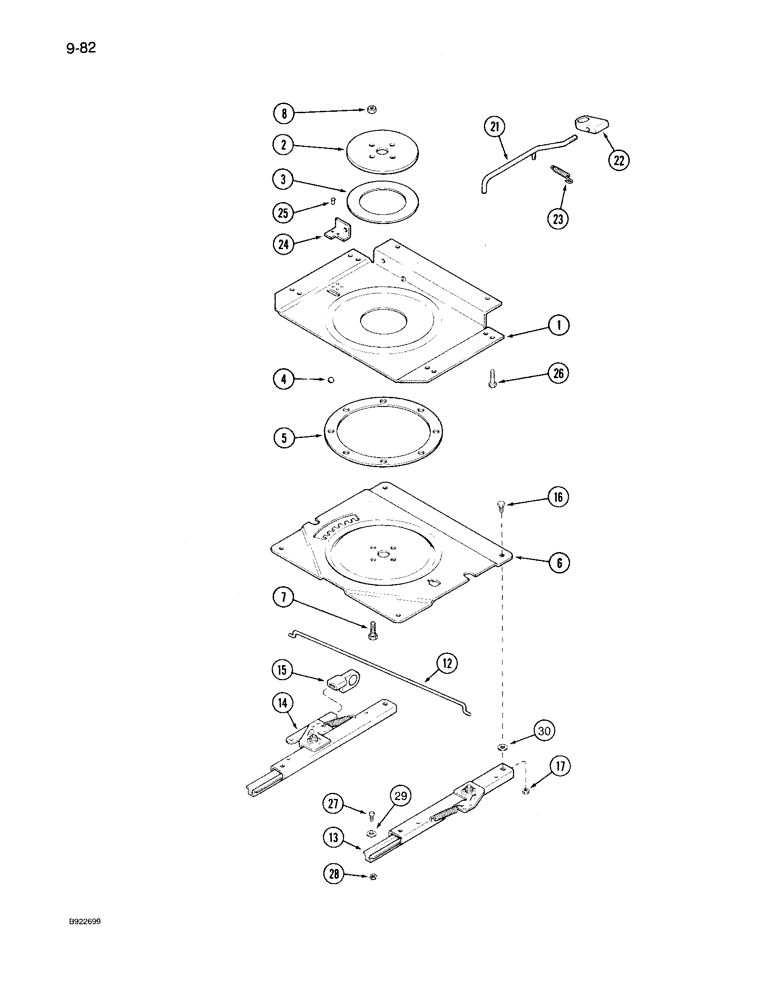 9-82

8
2
3
25
24
21
22
23
1
4
26
5
16
6
7
12
15
14
30
17
27
29
13
28

B922699