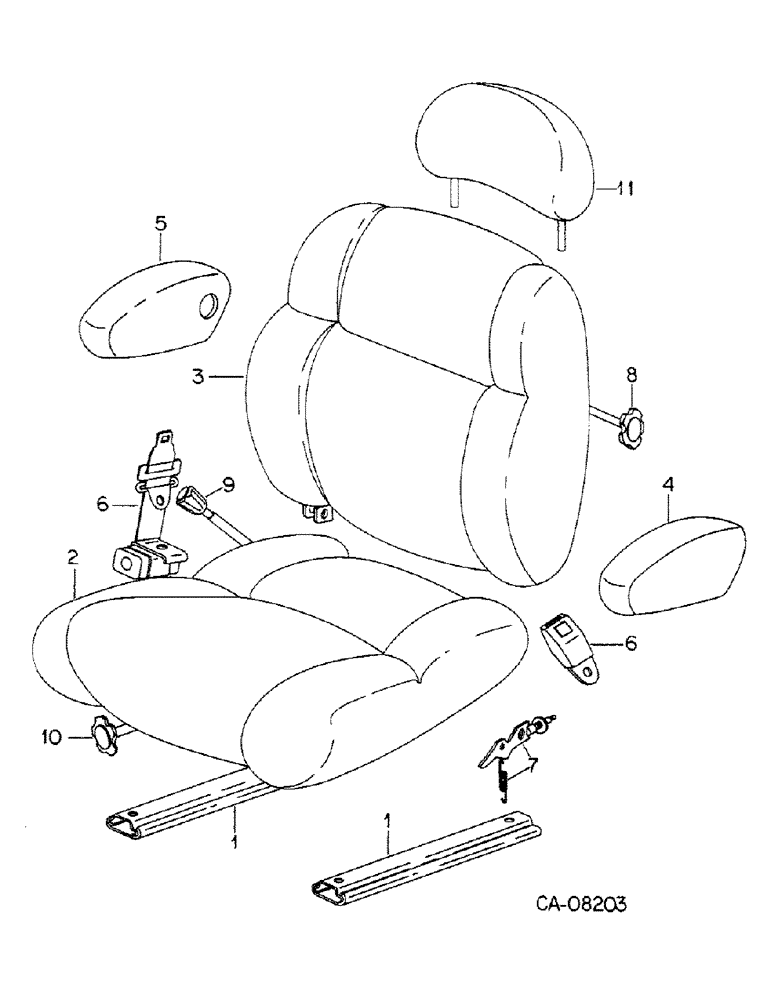 11
5
3
8
9
6
4
2
6
10
7
1
1
CA-08203