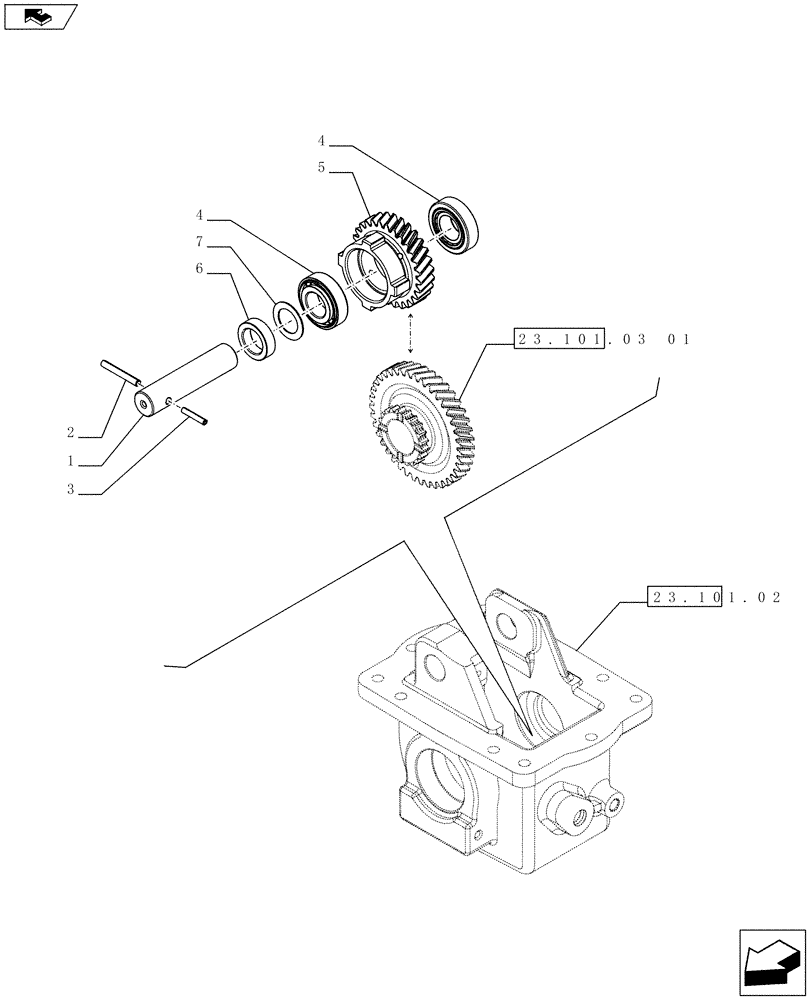 4
5
4
7
6
23.101.03 01
2
1
3
23.101.02