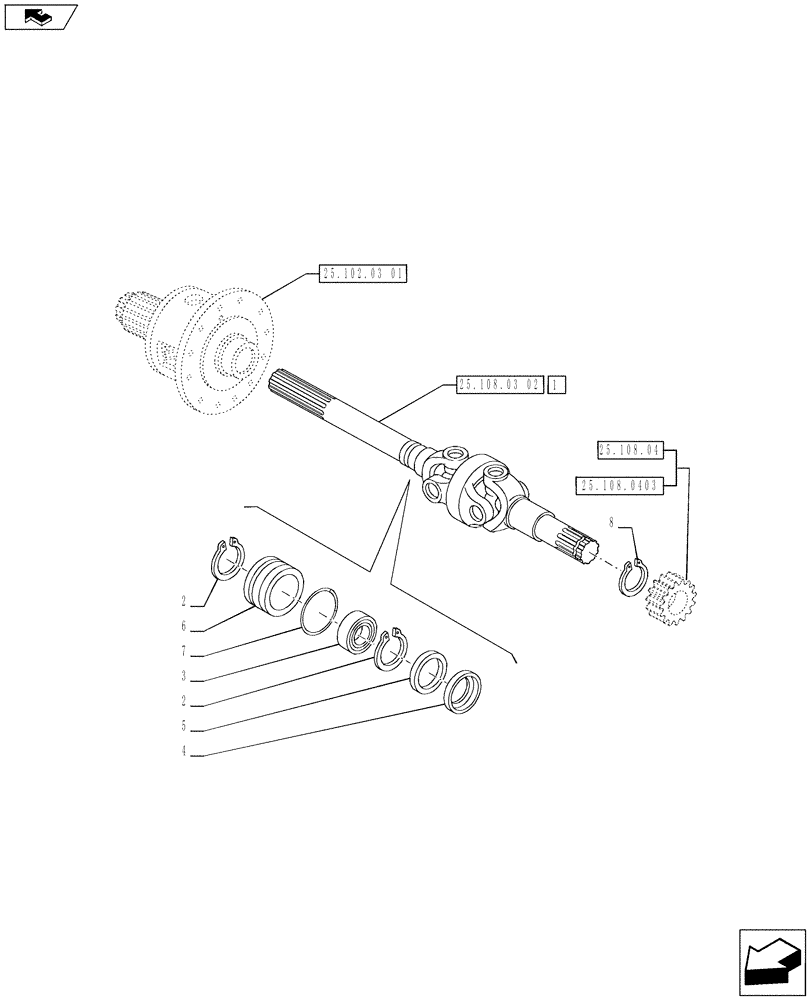 25.102.03 01

25.108.03 02 1

25.108.04

25.108.0403

8

2

6

7

3

2

5

4