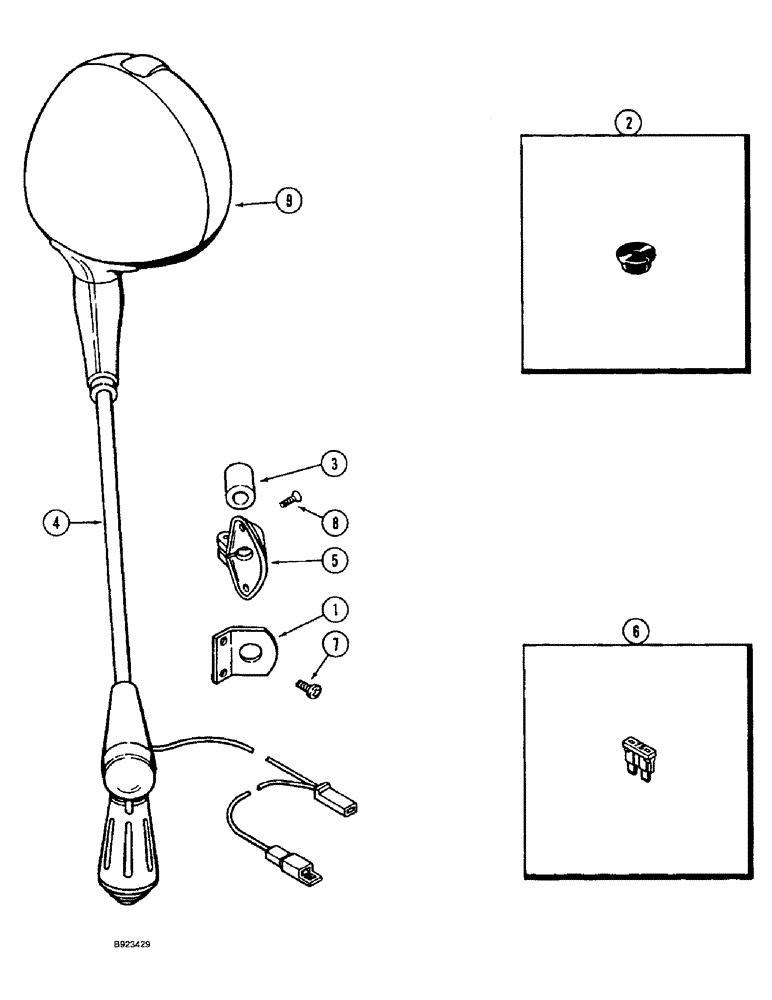 9
2
3
8
4
5
1
7
6
B923429