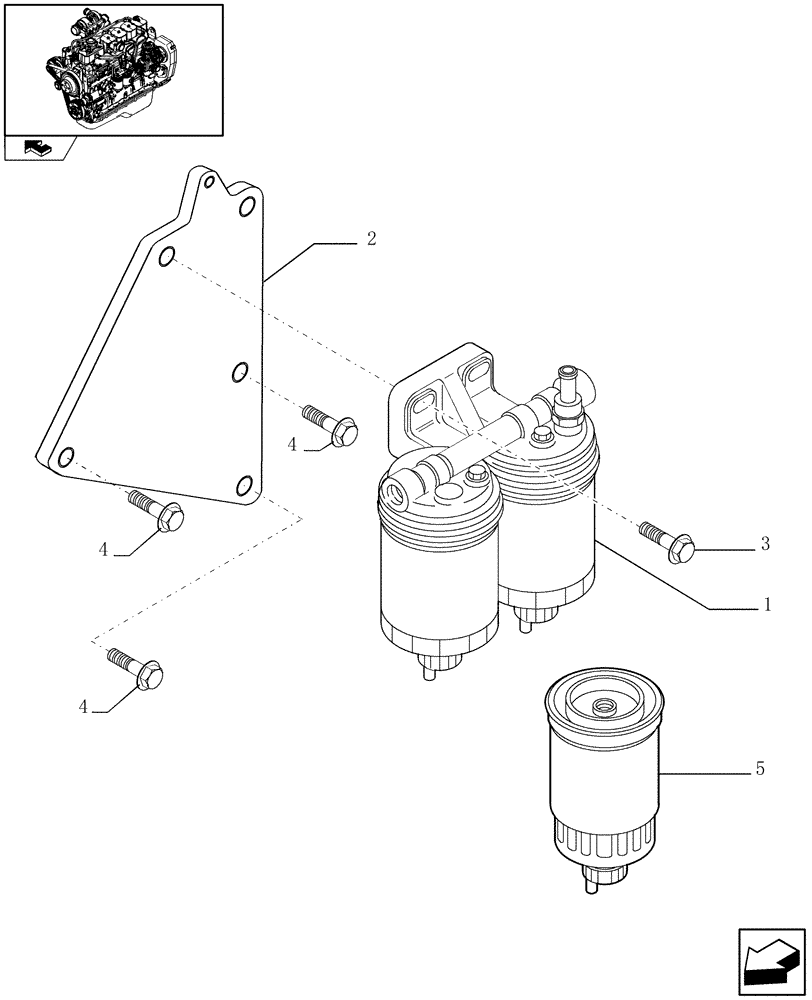 2
4
4
3
1
4
5