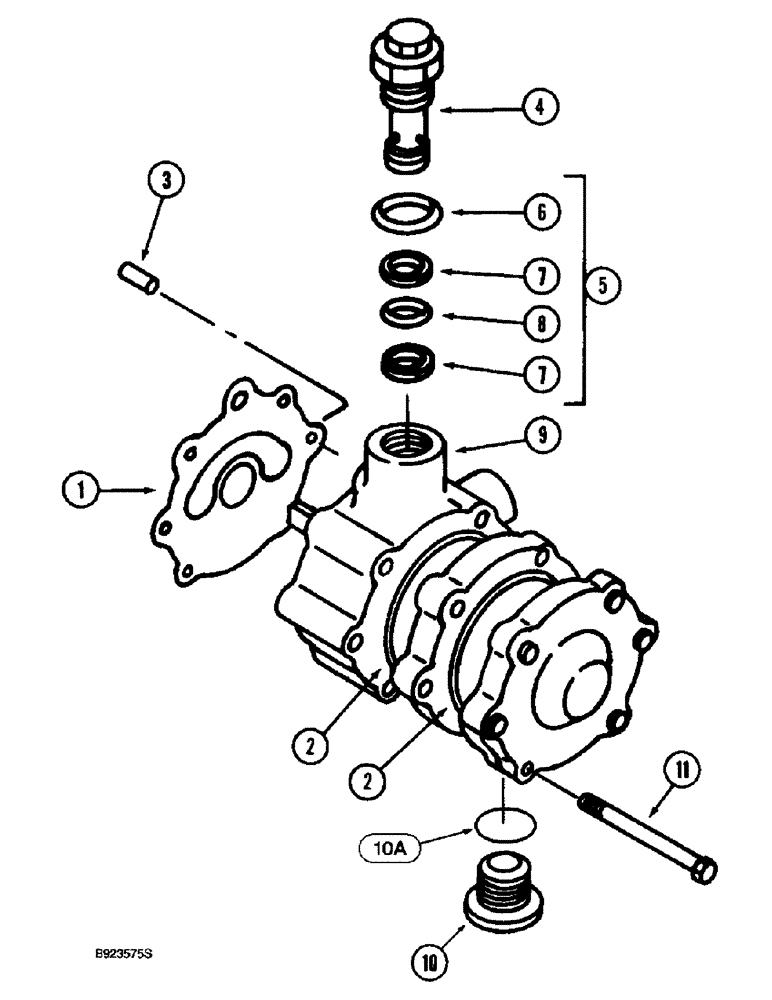 4
3
6
7
5
8
7
9
1
2
2
11
10A
10
B923575S