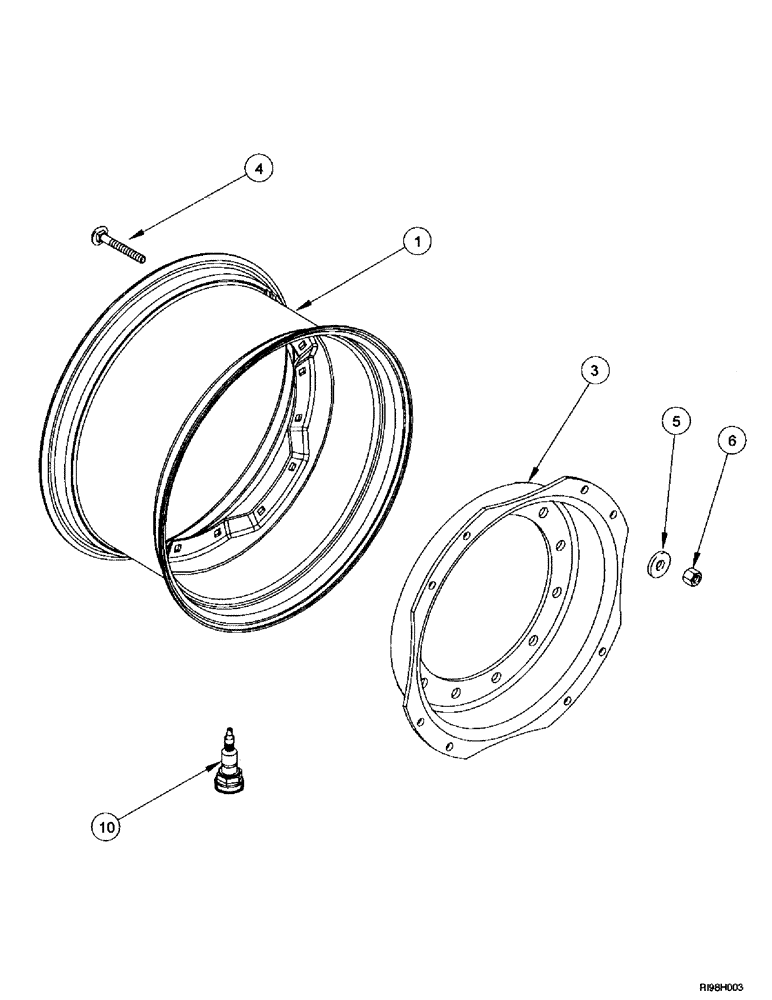 4
1
3
5
6
10
RI98H003