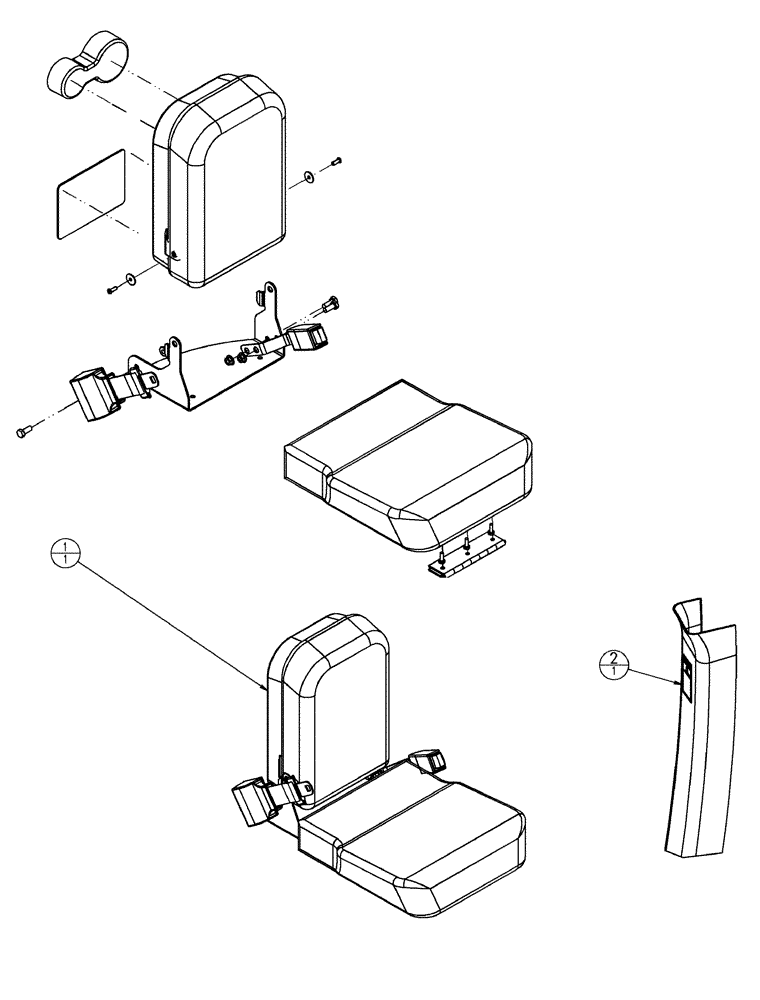 1
1

2
1