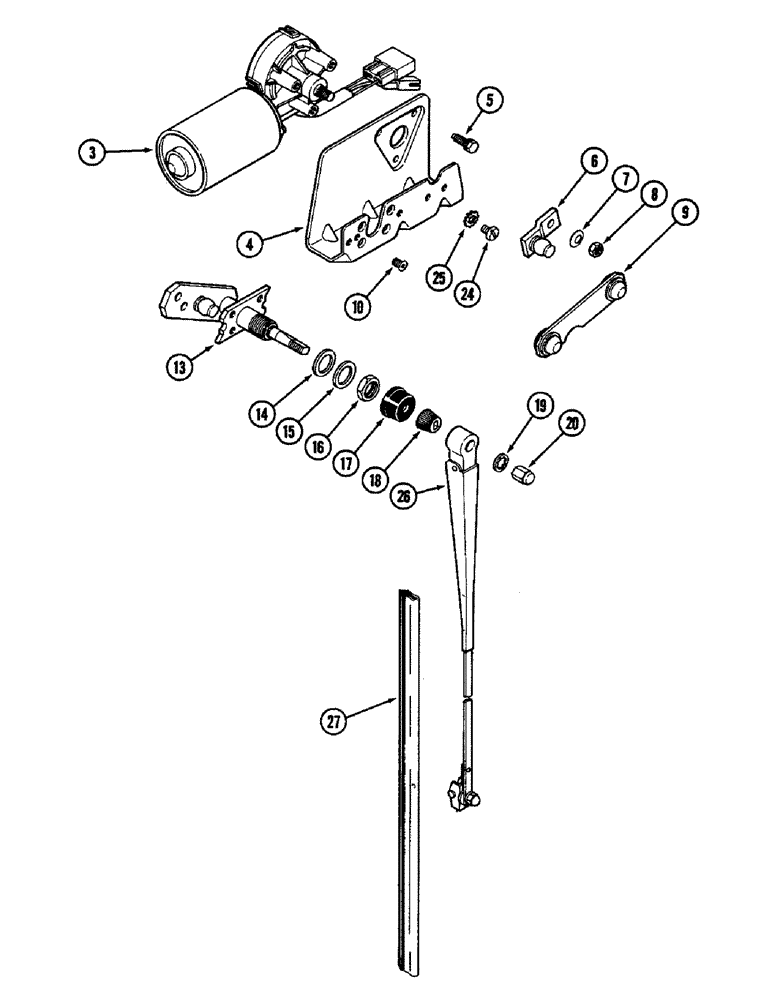 3
4
5
6
7
8
9
10
25
24
13
14
15
16
17
18
19
20
26
27