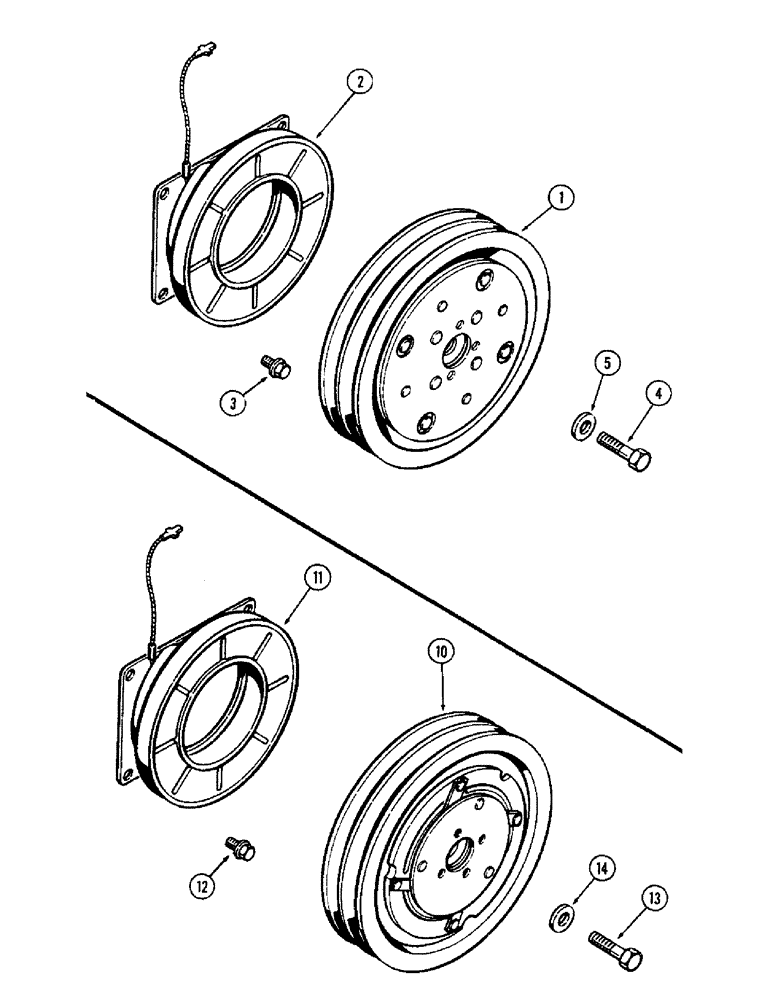 2
1
3
5
4
11
10
12
14
13