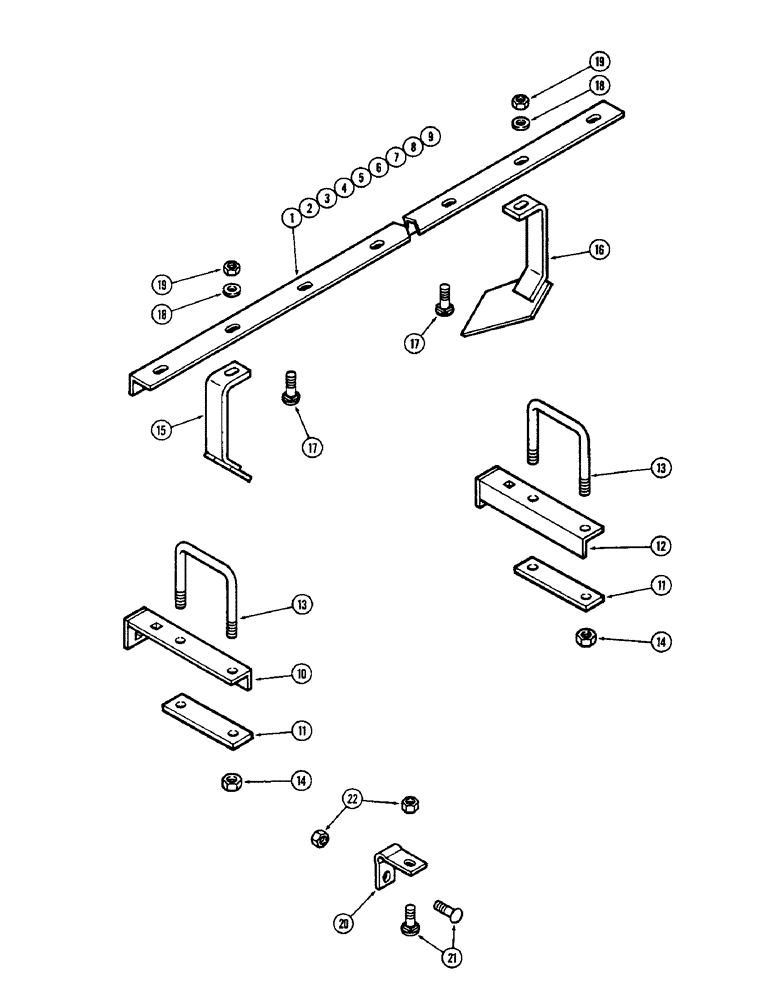 19
18
1 2 3 4 5 6 7 8 9
16
19
18
17
15
17
13
12
11
14
13
10
11
14
22
20
21