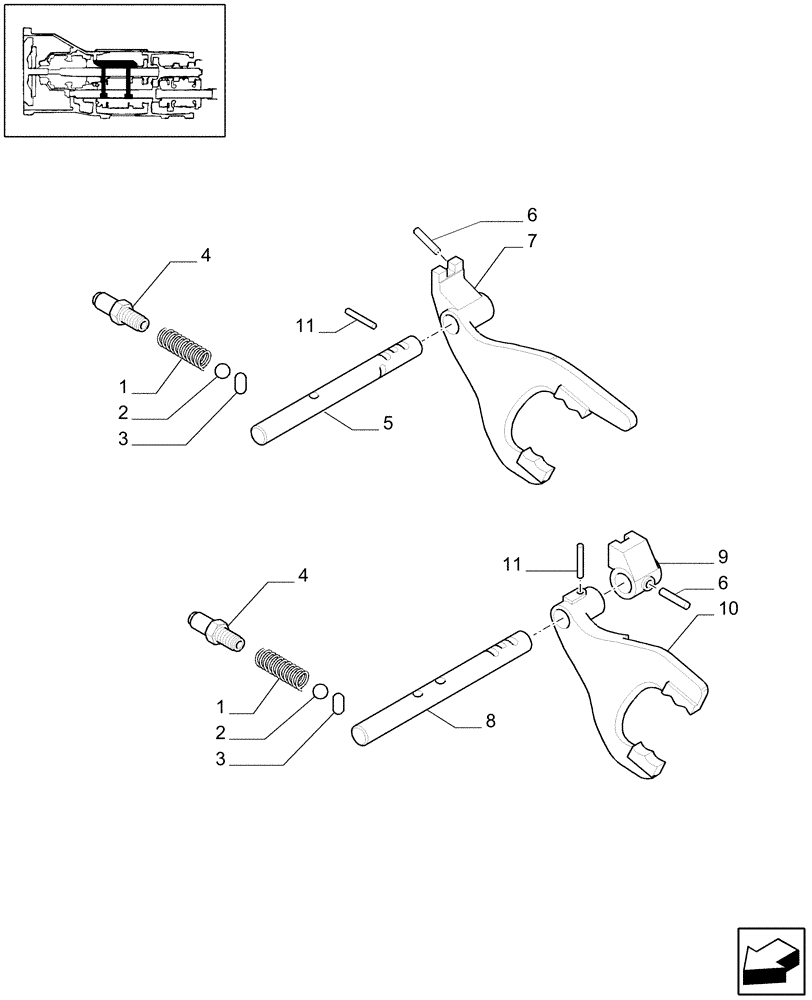 6
7
4
11
1
2
3
5
11
9
6
10
4
1
2
3
8