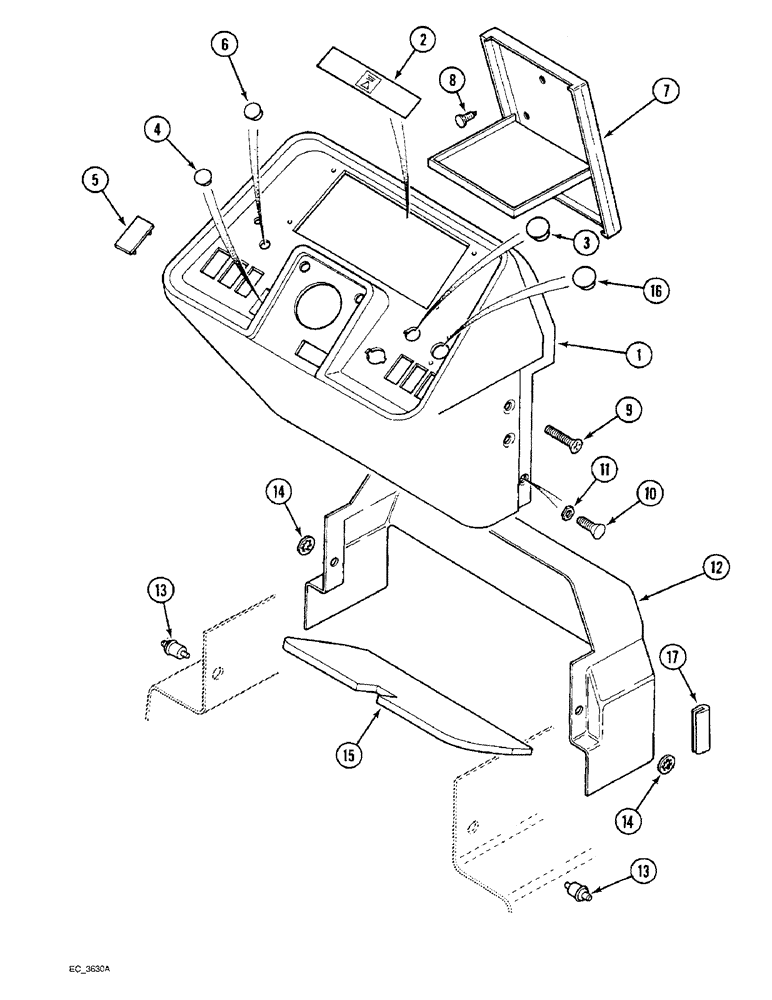 6
2
8
7
4
5
3
16
1
9
11
10
14
12
13
17
15
14
13
EC_3630A