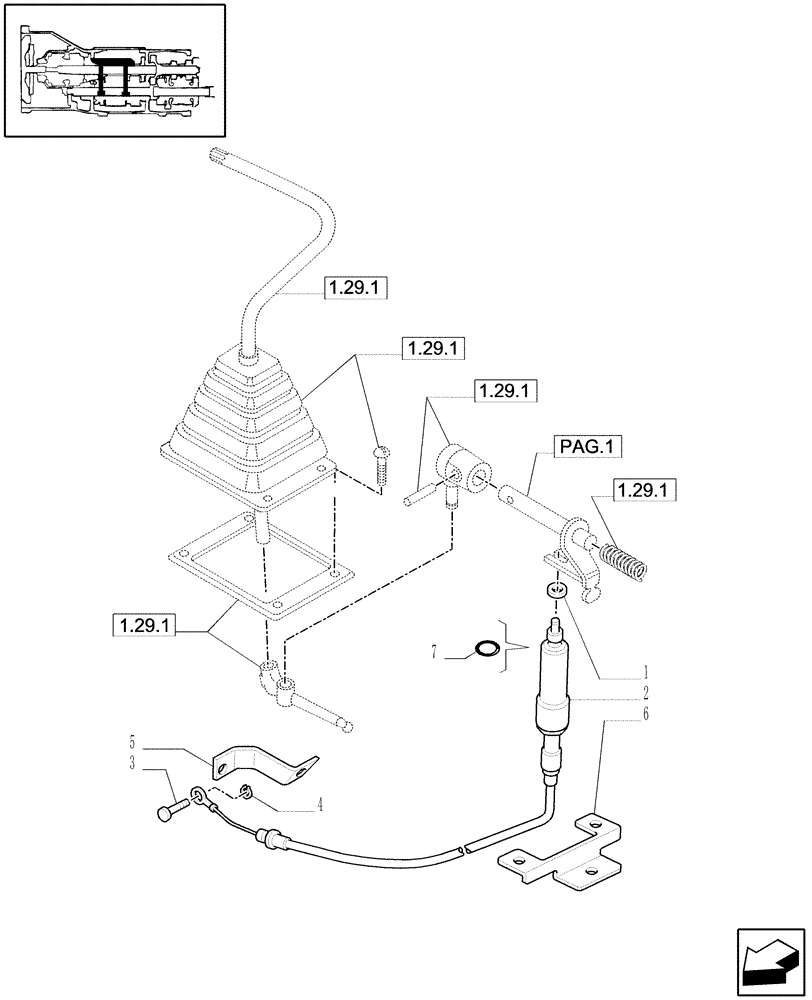 1.29.1
1.29.1
1.29.1
PAG.1
1.29.1
1.29.1
7
1
2
6
5
3
4