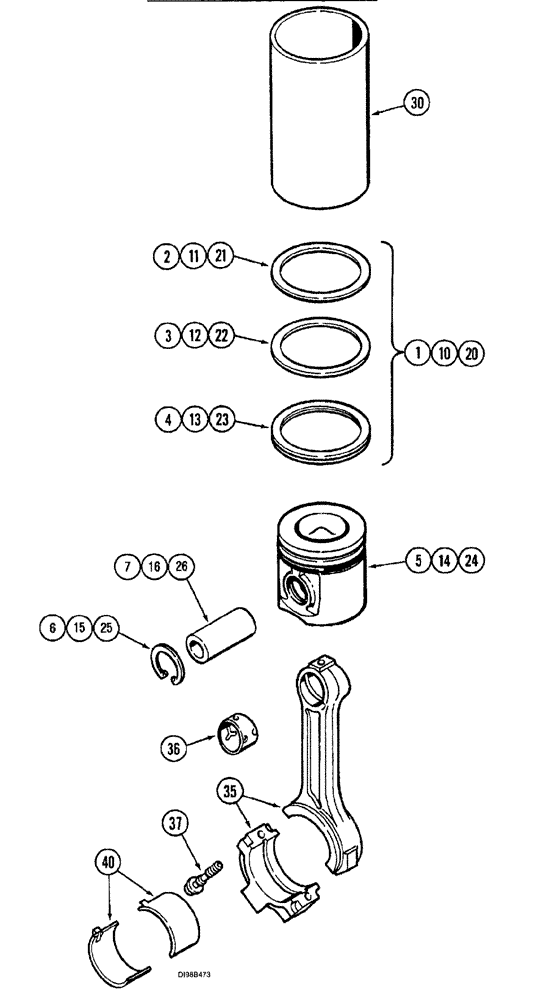 30

2 11 21

3 12 22

1 10 20

4 13 23

5 14 24

7 16 26

6 15 25

36

35

37

40

DI98B473