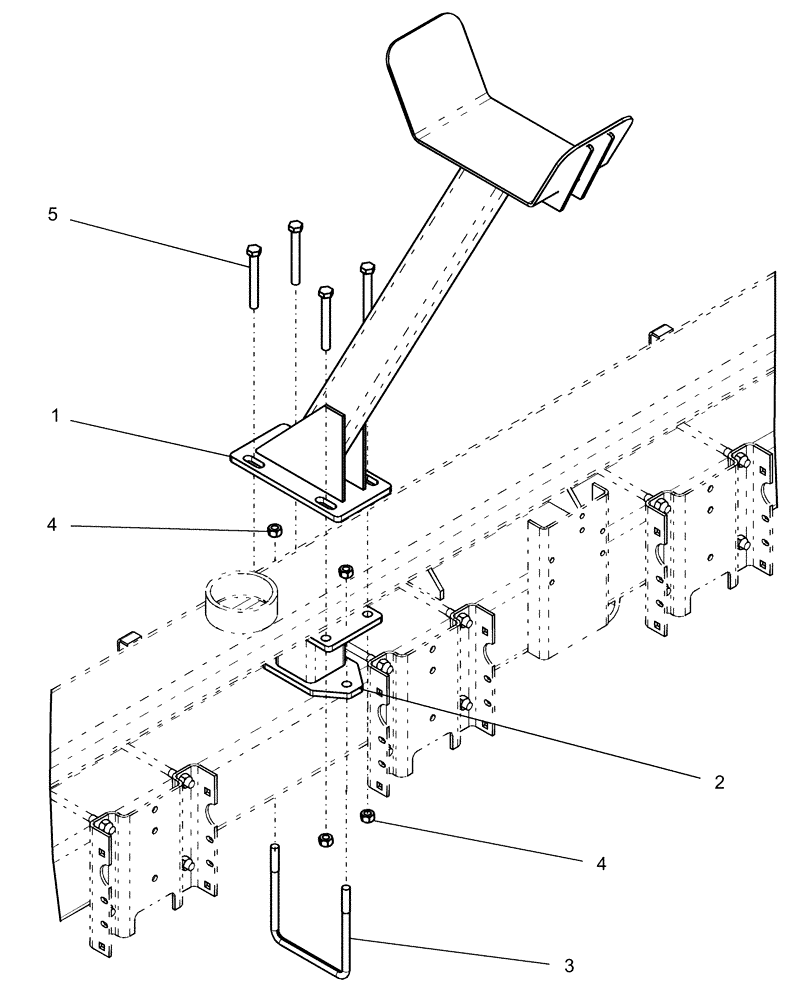 5
1
4
2
4
3