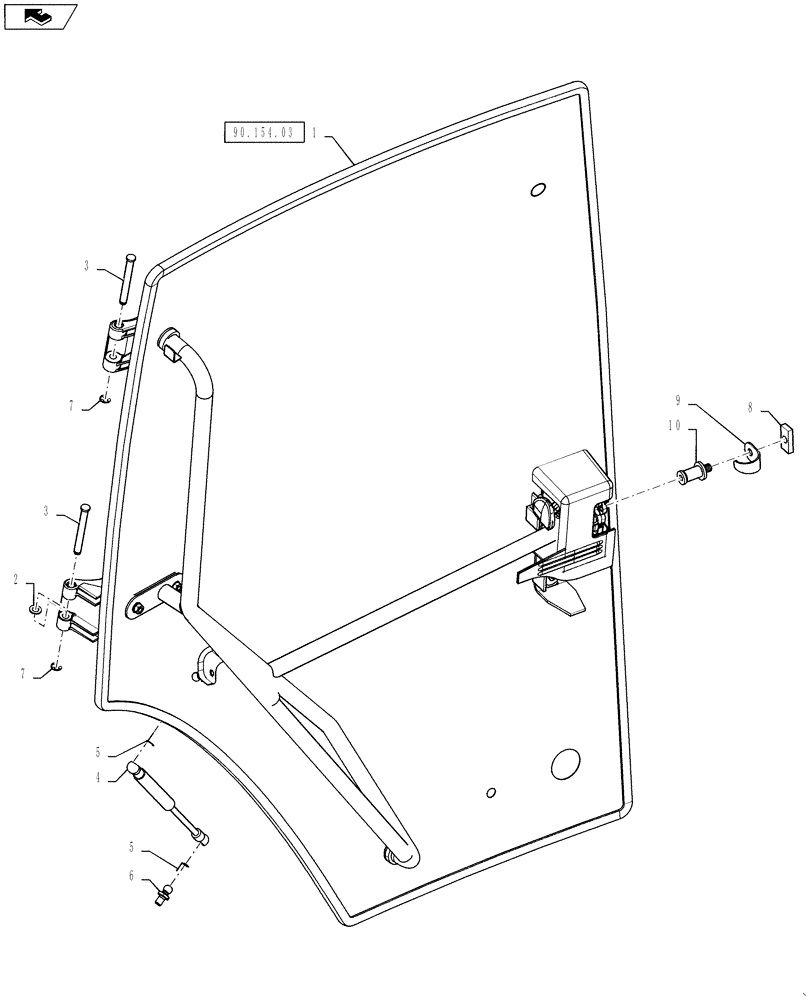 90.154.03
1
3
7
9
8
10
3
2
7
5
4
5
6