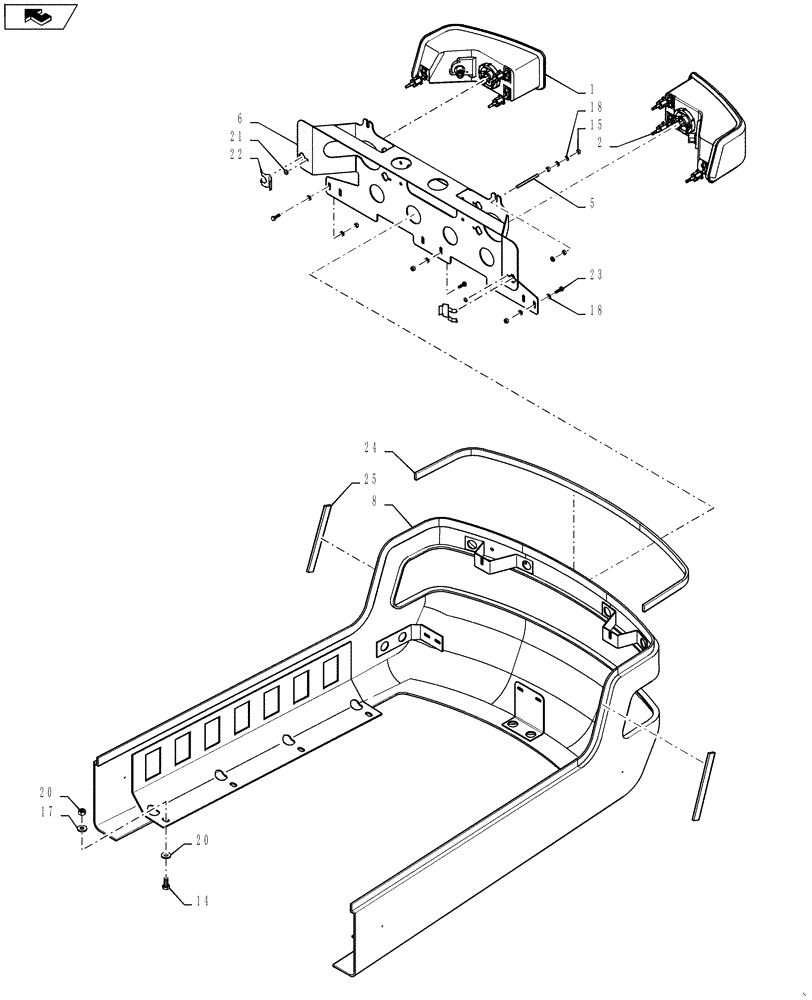 1
18
15
2
6
21
22
5
23
18
24
25
8
20
17
20
14