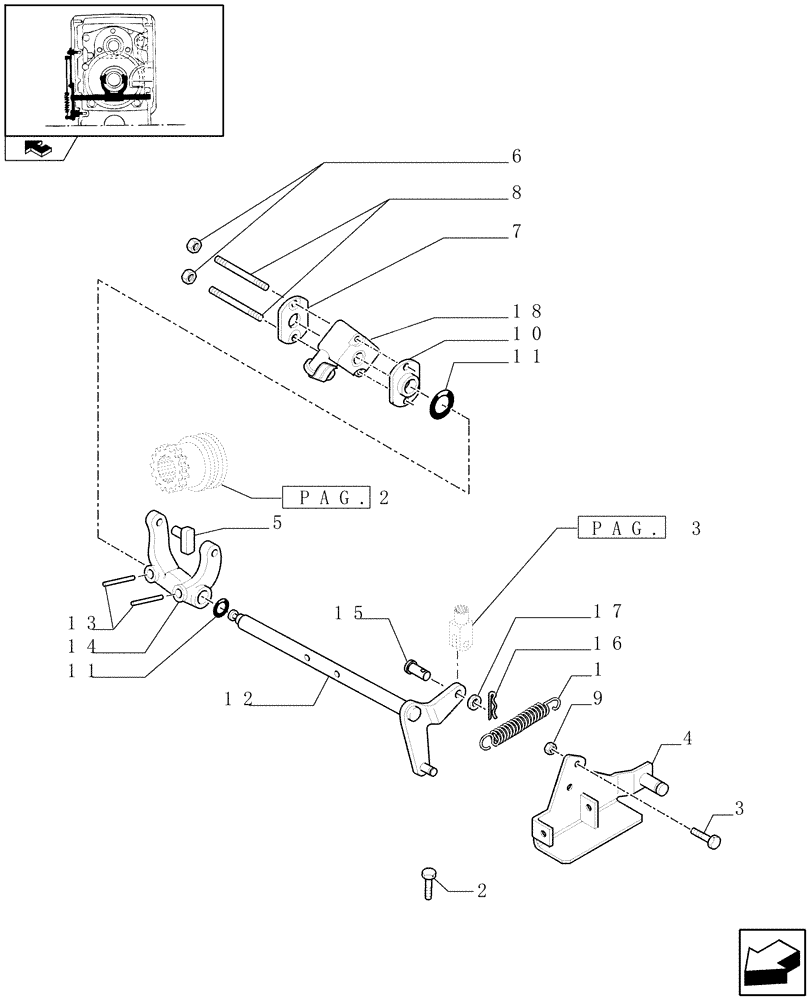 6
8
7
18
10
11
PAG. 2
5
PAG. 3
13
14
11
15
17
16
1
9
12
4
3
2