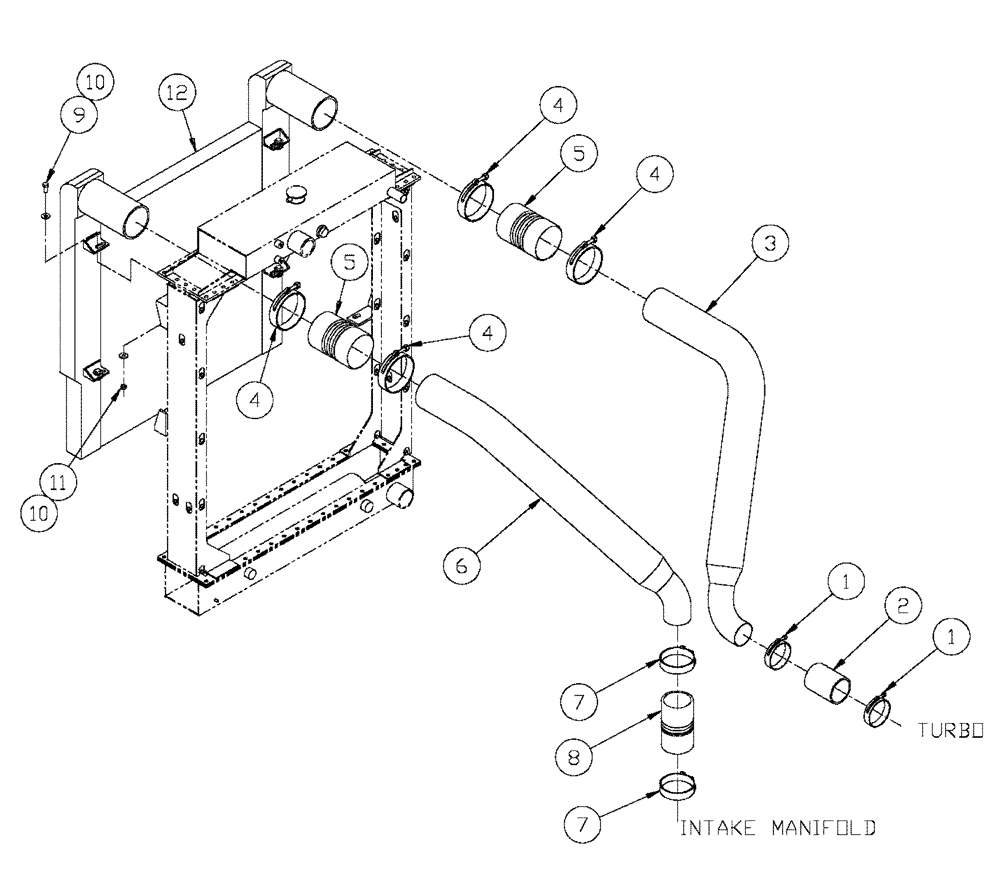 10
9
12
4
5
4
3
5
4
4
11
10
6
1
2
1
TURBO
7
8
7
INTAKE MANIFOLD