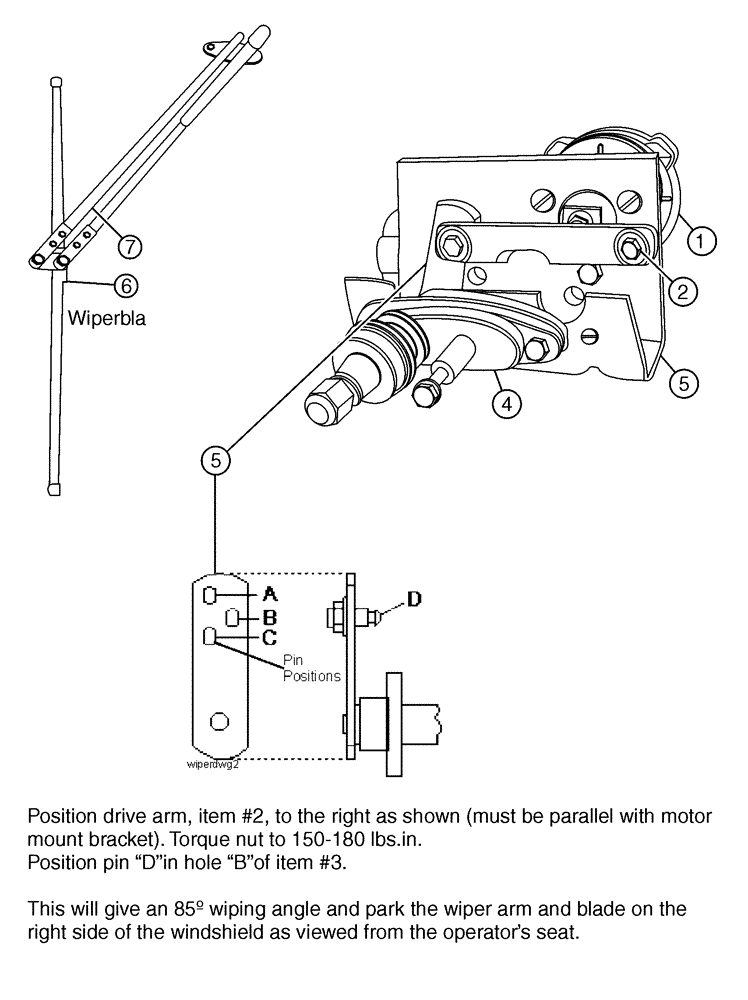 7
6
Wiperbla
1
2
5
4
5
A
B
C
D
Pin Positions
wiperdwg2

Position drive arm, item #2, to the right as shown (must be parallel with motor mount bracket). Torque nut to 150-180 lbs.in.
Position pin “D”in hole “B”of item #3.

This will give an 85º wiping angle and park the wiper arm and blade on the right side of the windshield as viewed from the operator's seat.