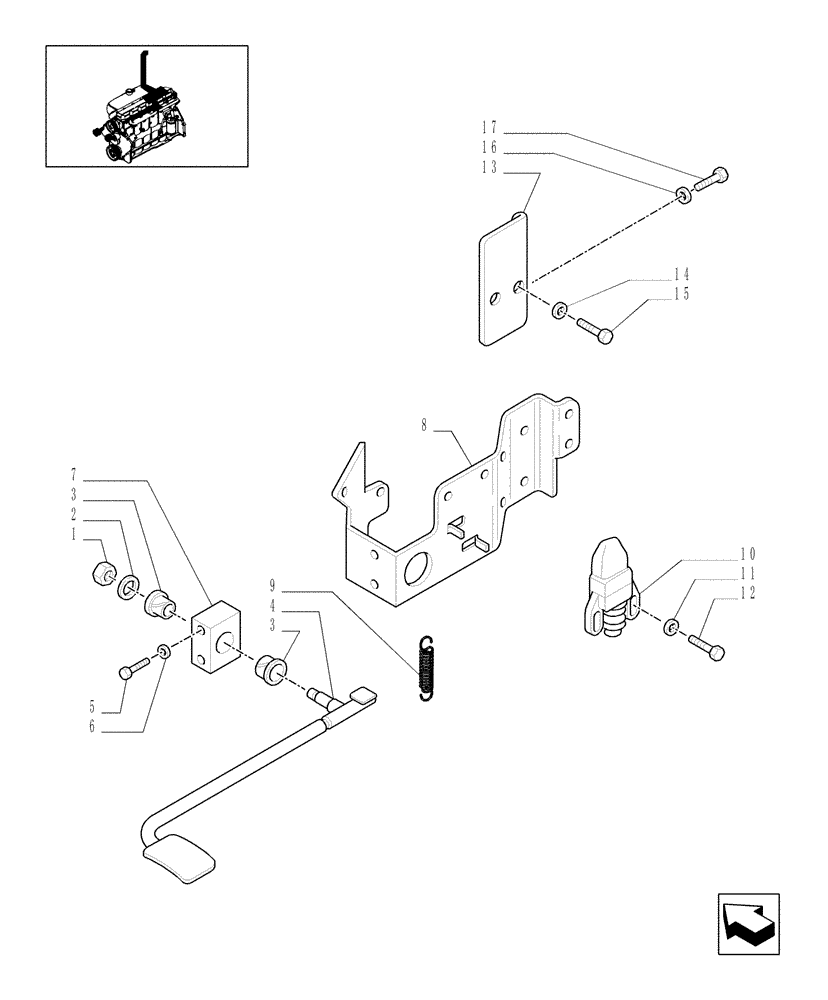 17
16
13
14
15
8
7
3
2
1
9
4
3
5
6
10
11
12