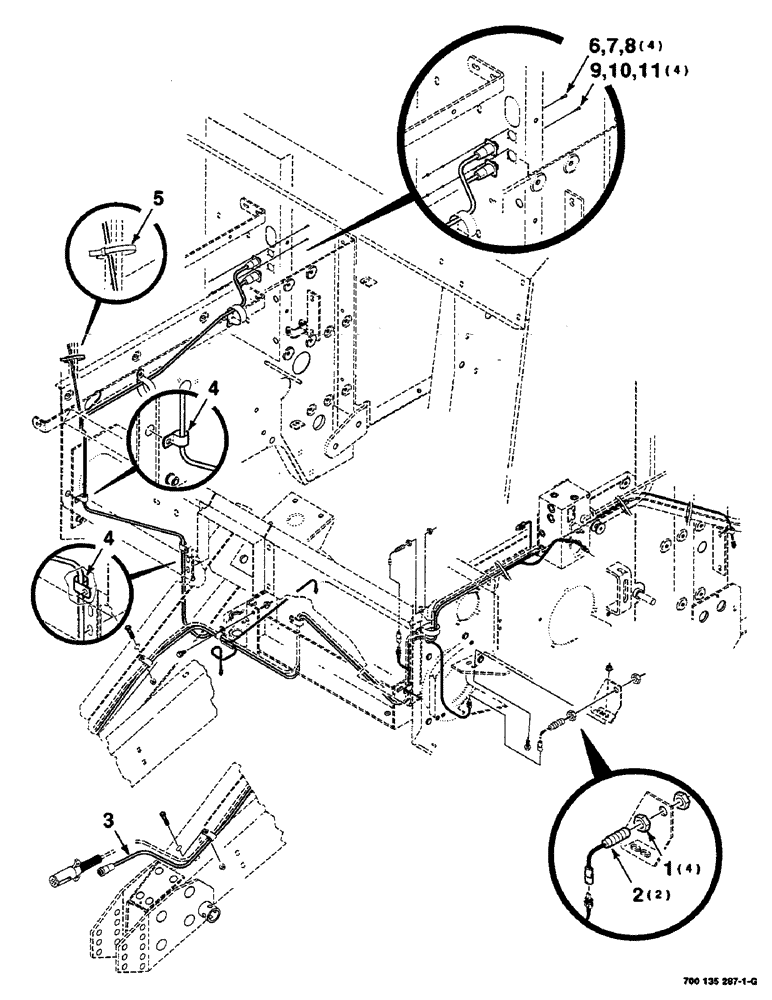 6,7,8(4)
9,10,11(4)
5
4
4
3
1(4)
2(2)
700 135 287-1-G