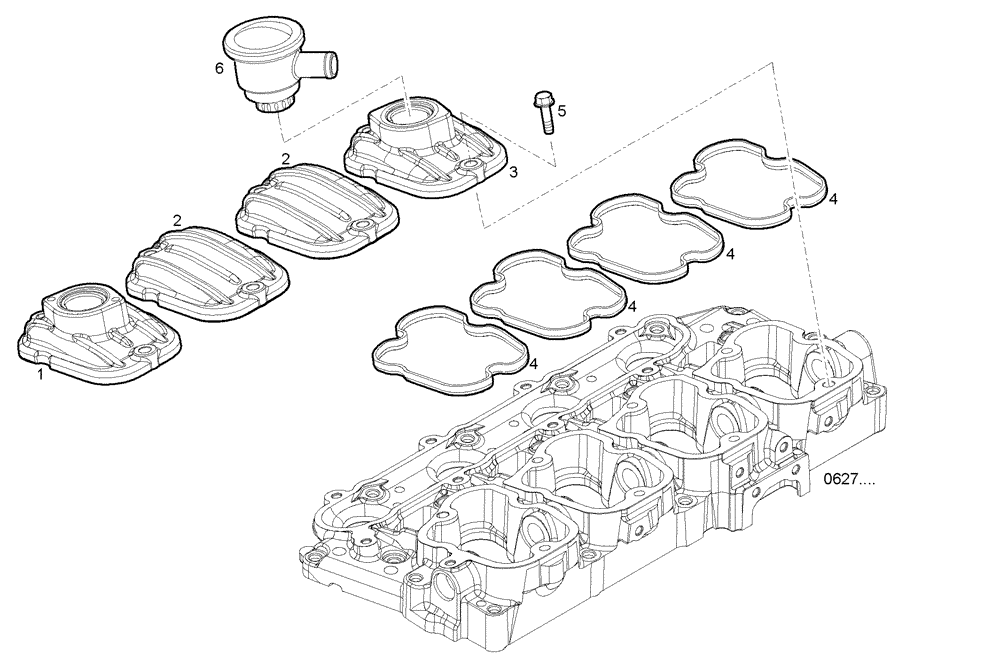 6
5
2
3
2
4
4
4
1
4
0627....