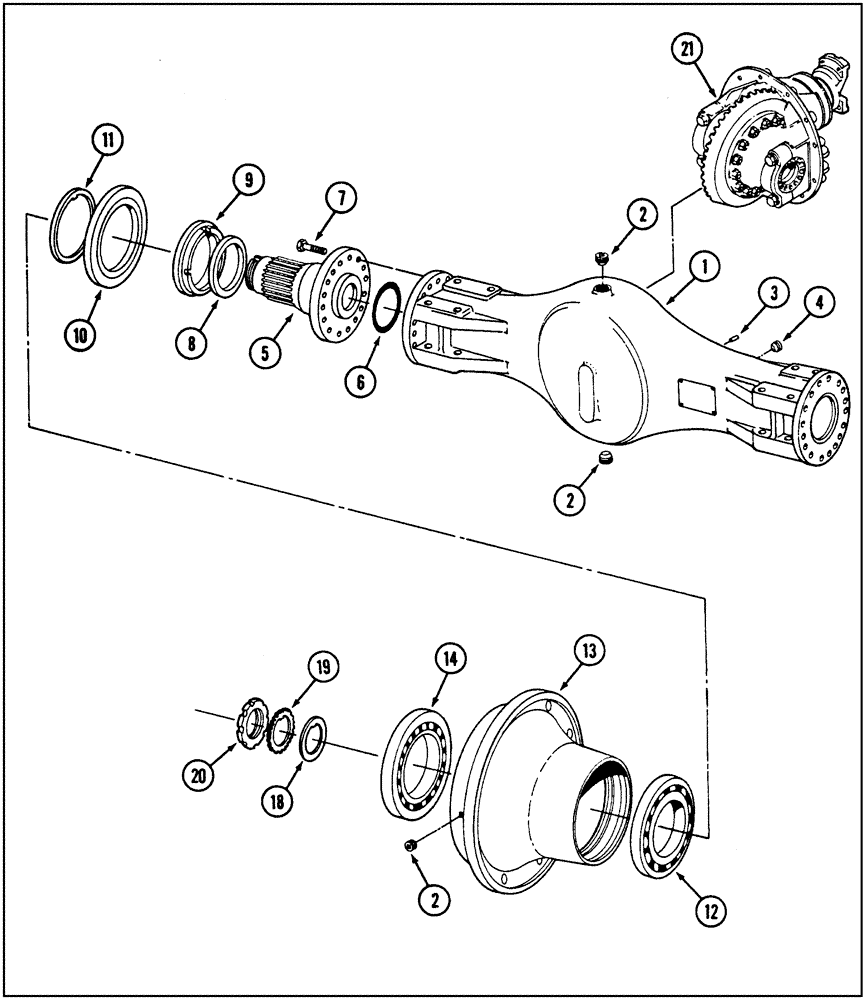 21
11
9
7
2
1
3
4
10
8
5
6
2
19
14
13
20
18
2
12