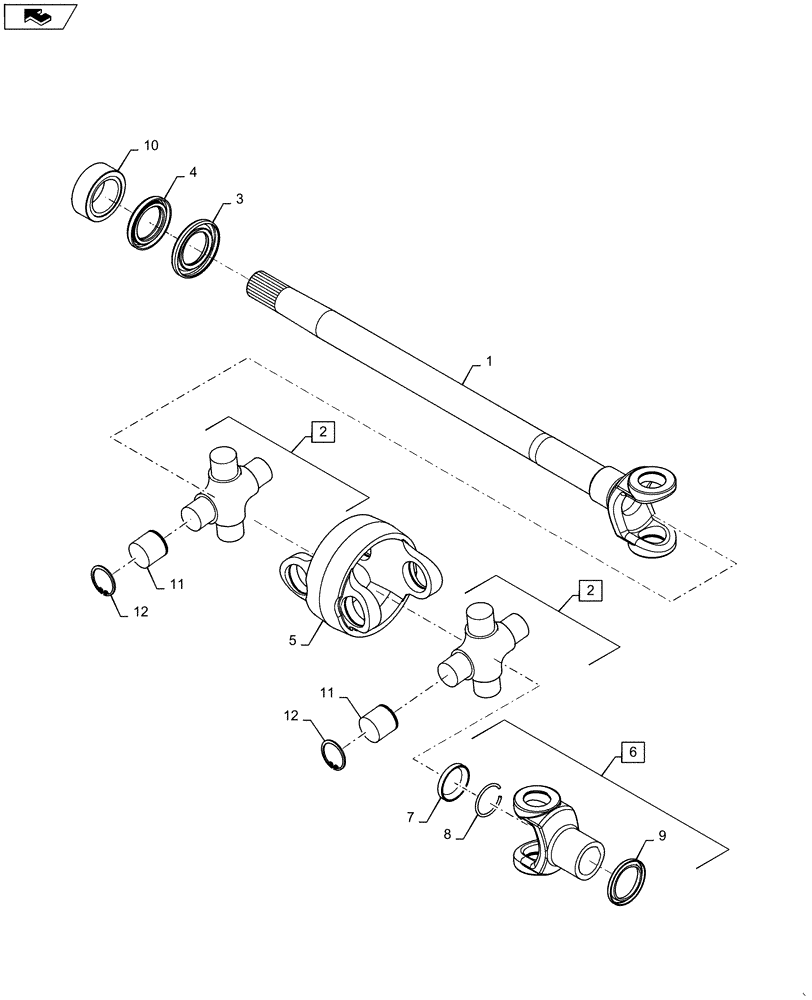 10
4
3
1
2
11
12
5
2
11
12
6
7
8
9