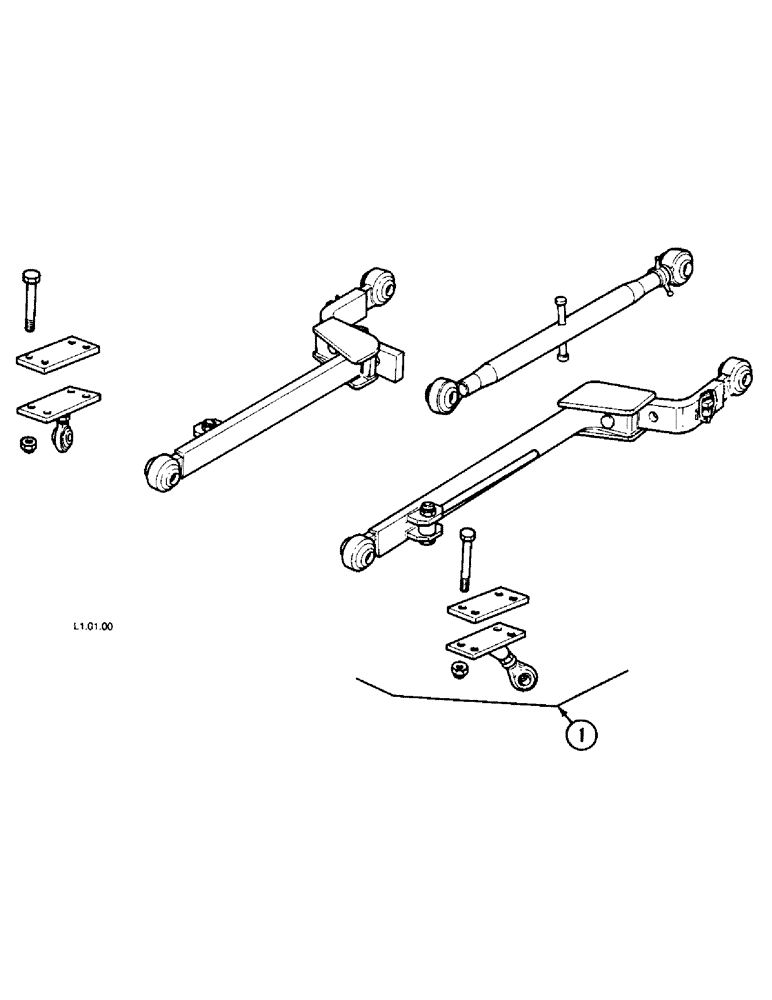 L1.01.00

1