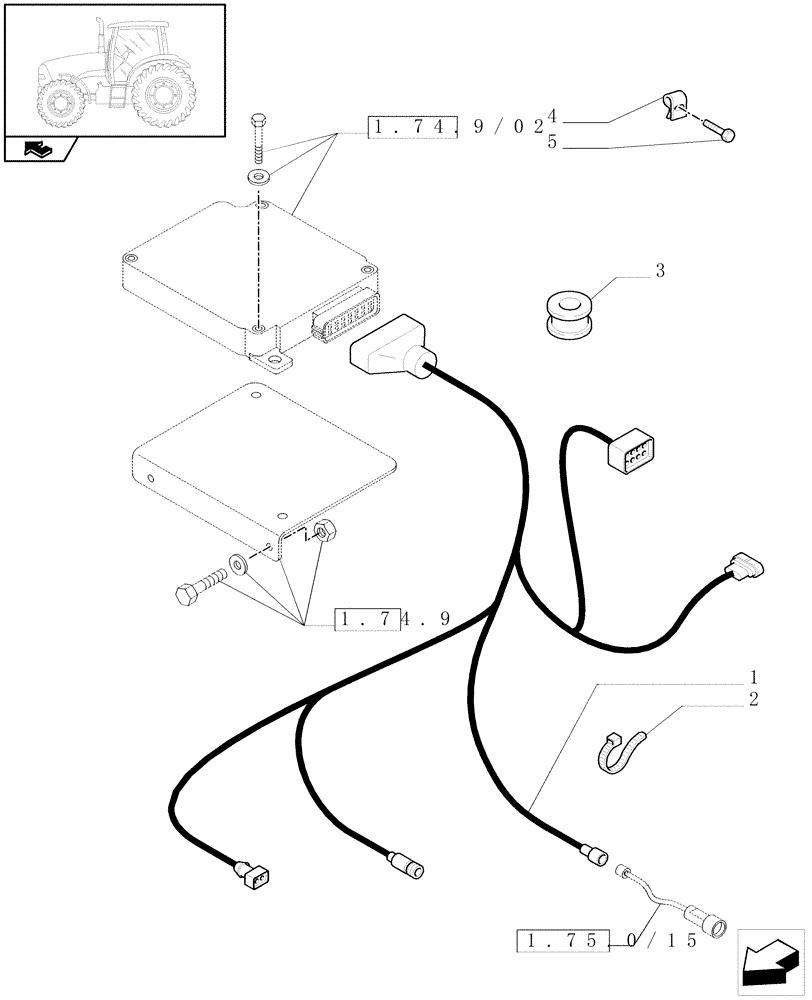 1.74.9/02
4
5
3
1.74.9
1
2
1.75.0/15