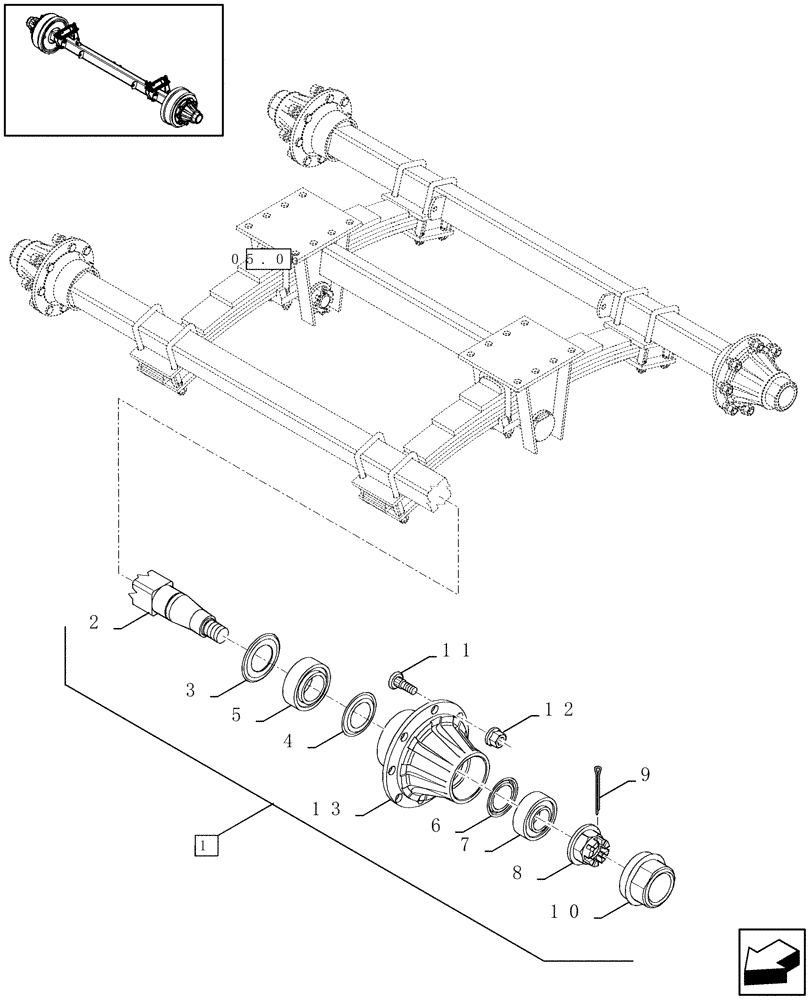 05.0

2
3
5
4
11
12
13
6
7
9
8
10
1