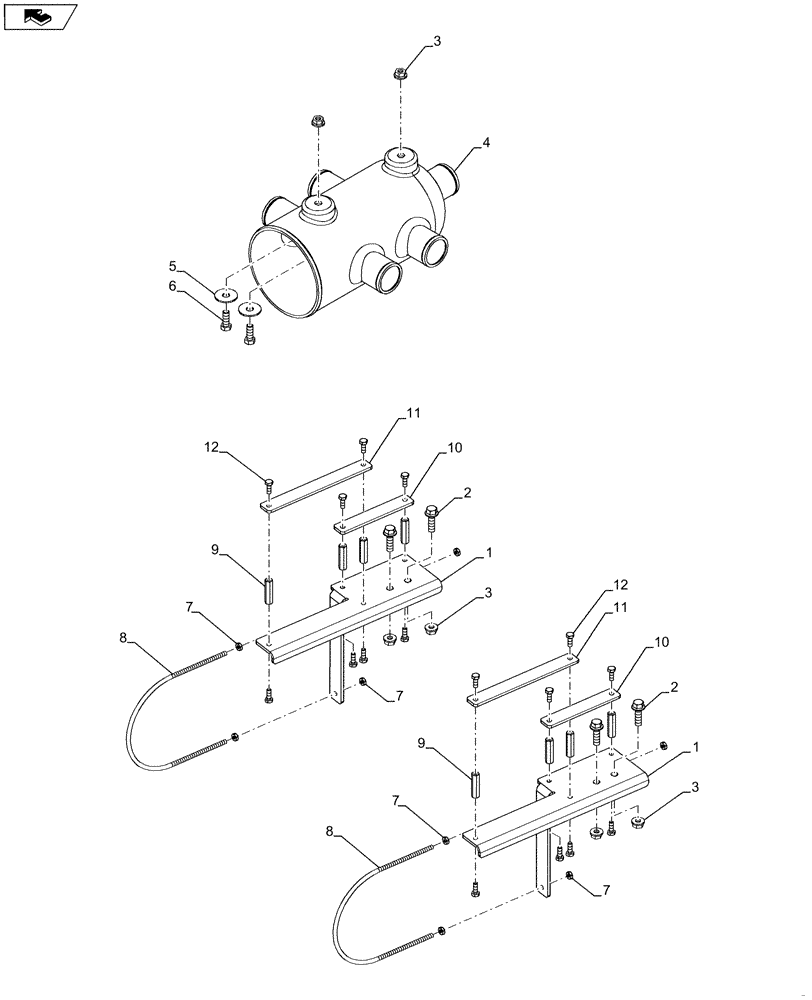 3
4
5
6
11
12
10
2
9
1
7
3
8
7
12
11
10
2
9
1
7
3
8
7