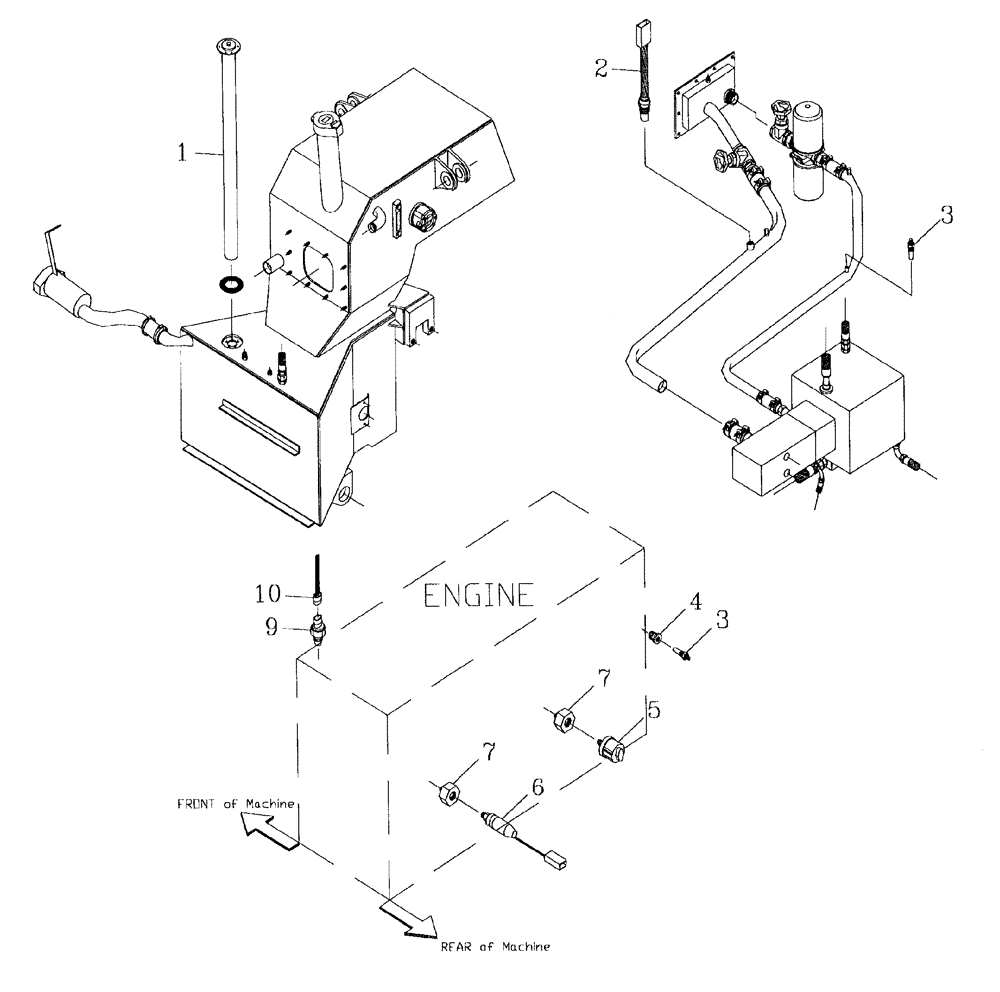 1

2

3

ENGINE

10

9

4

3

7

5

7

6

FRONT of Machine

REAR of Machine