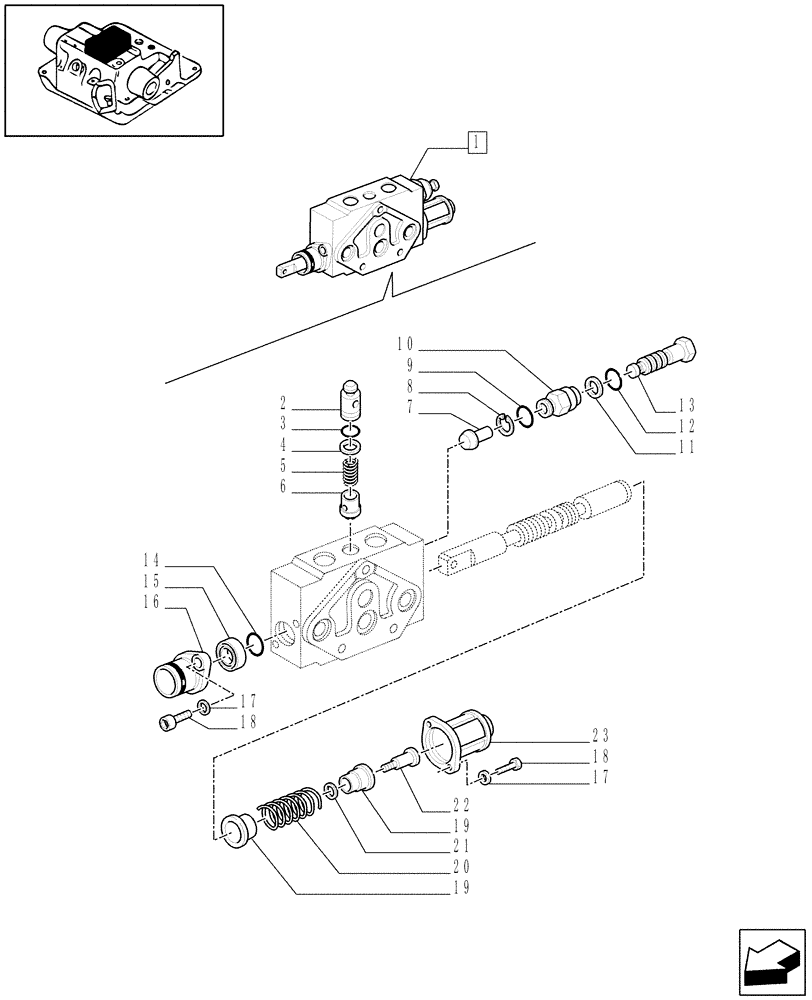 1

10
9
8
7
13
12
11
2
3
4
5
6
14
15
16
17
18
23
18
17
22
19
21
20
19