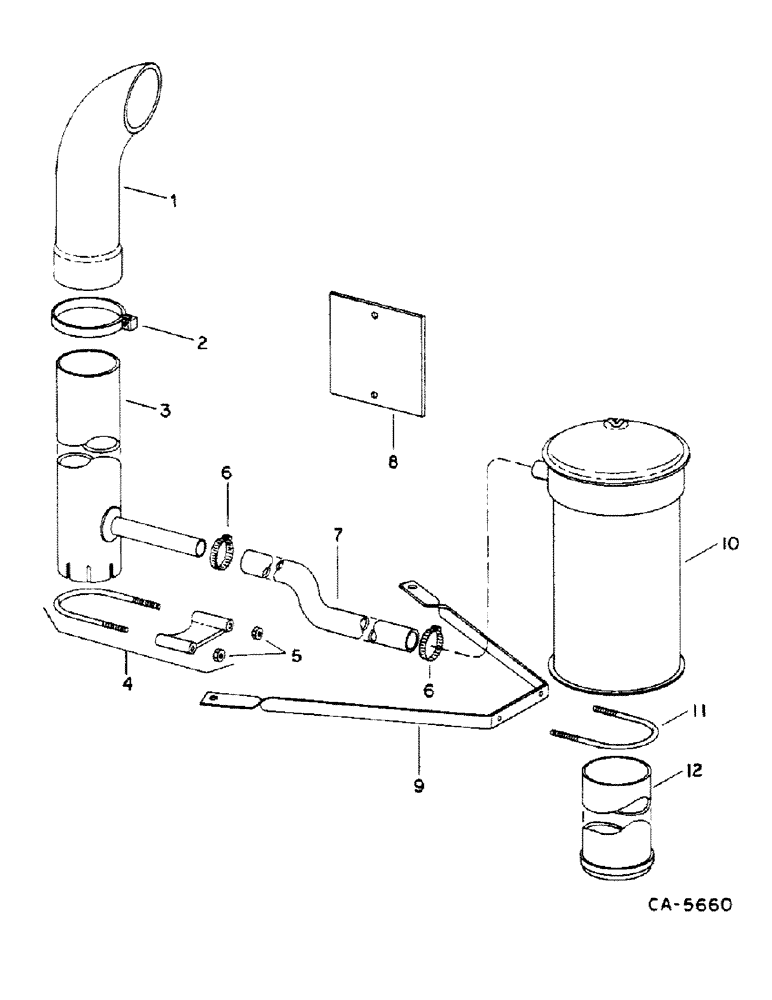 1
2
3
8
6
7
10
4
5
6
9
11
12
CA-5660