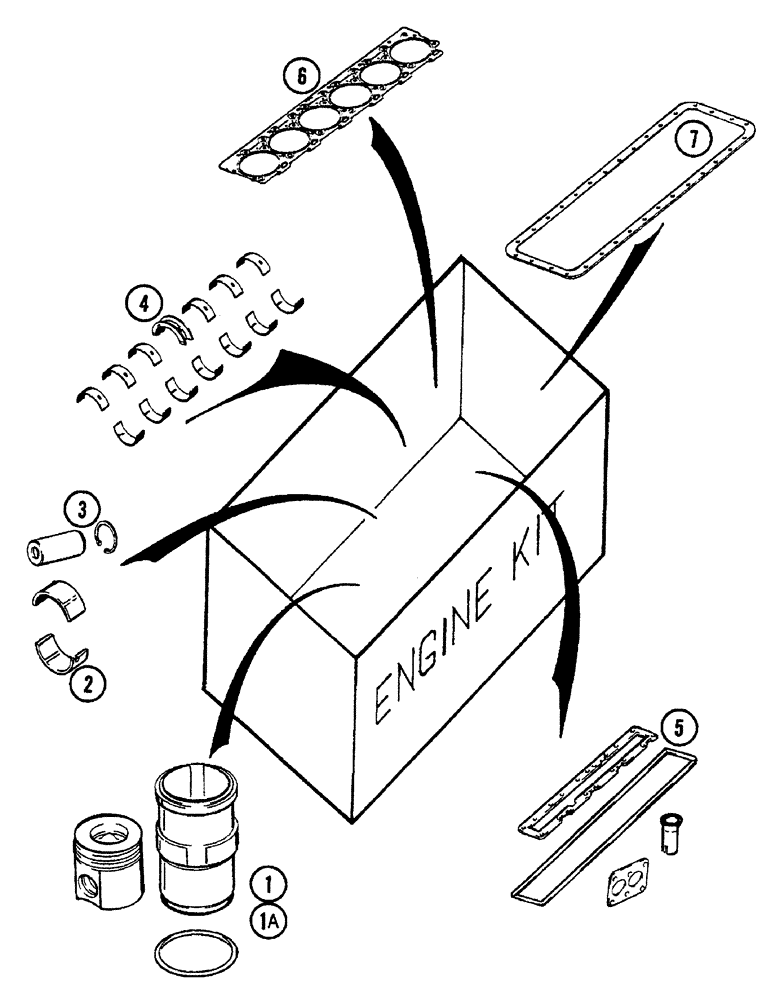 6
7
4
3
2
ENGINE KIT
5
1
1A