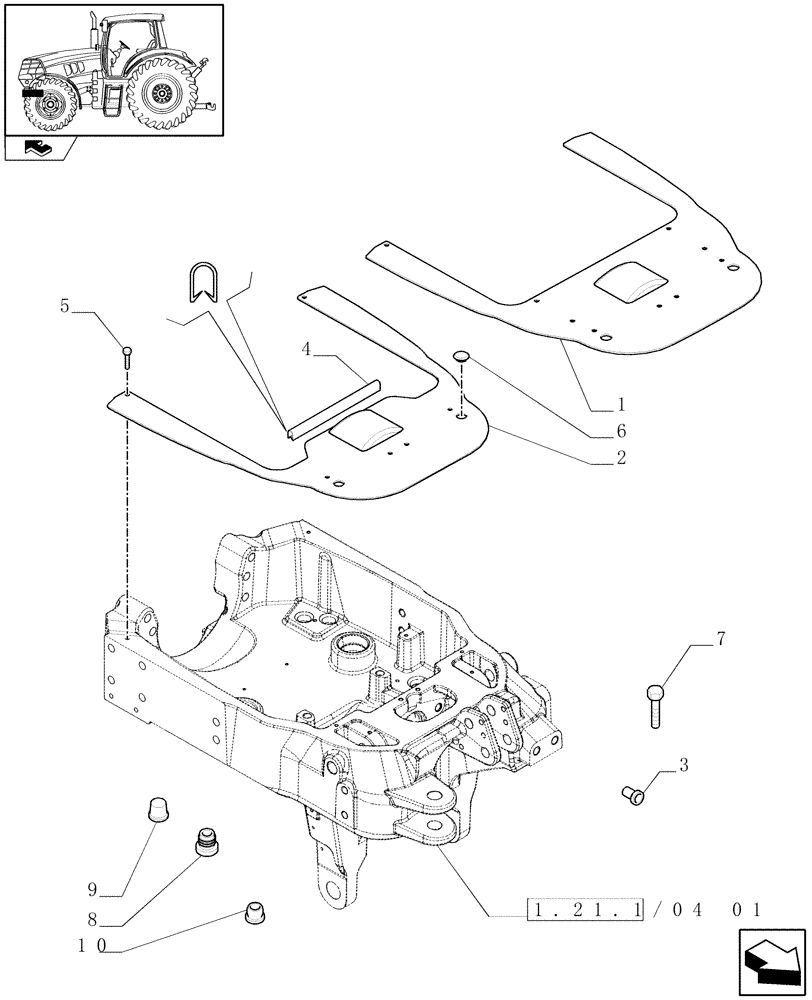 5
4
1
6
2
7
3
9
8
10
1.21.1/04 01