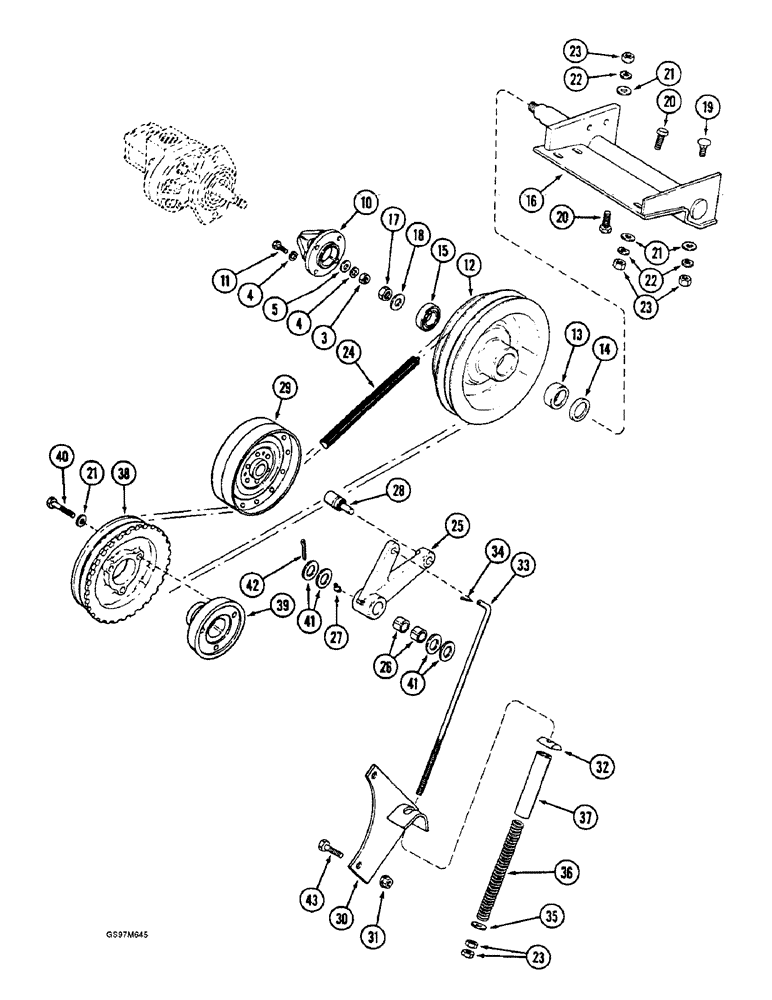 23
22
21
20
19
16
20
21
22
23
10
17
18
15
12
11
4
5
4
3
24
13
14
29
40
21
38
28
25
34
33
42
41
27
39
26
41
32
37
36
43
30
31
35
23
GS97M645